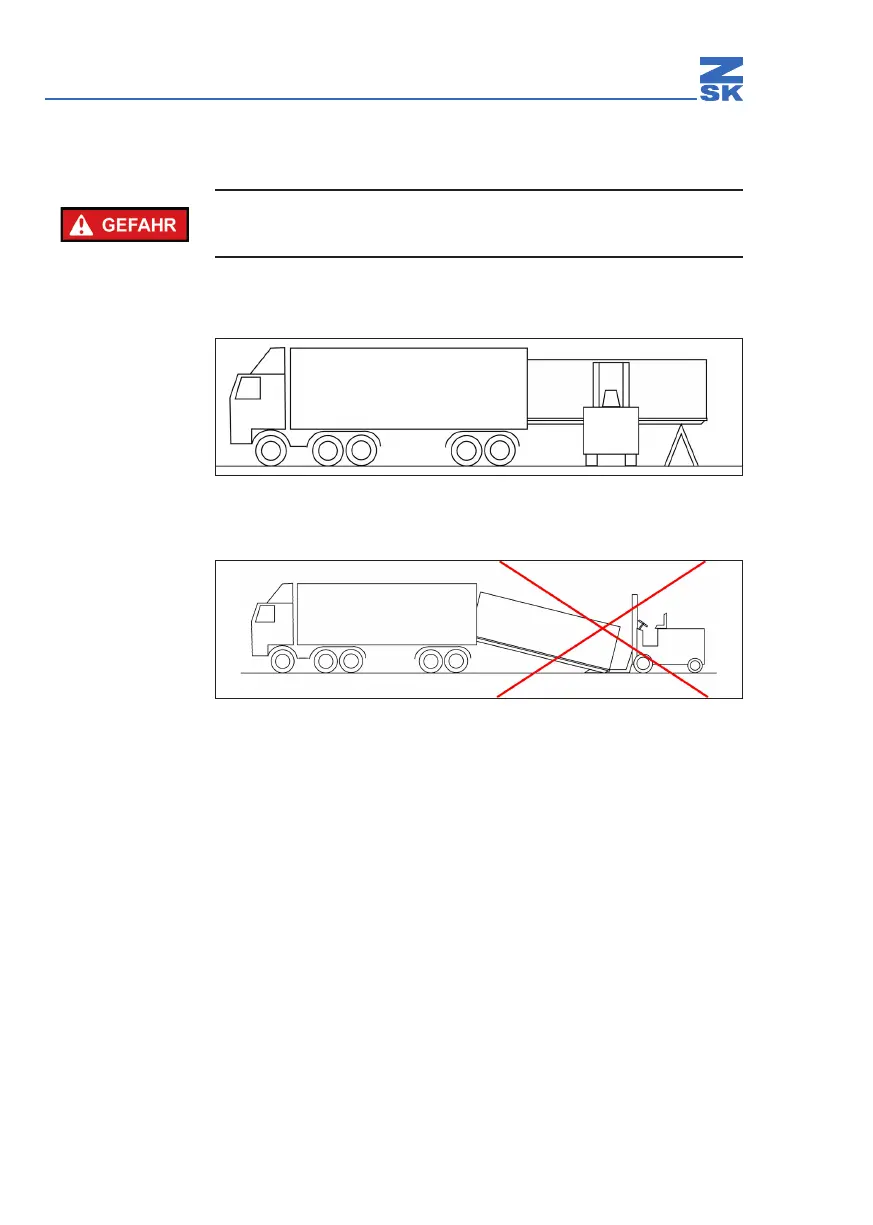 Z
SK

GEFAHR