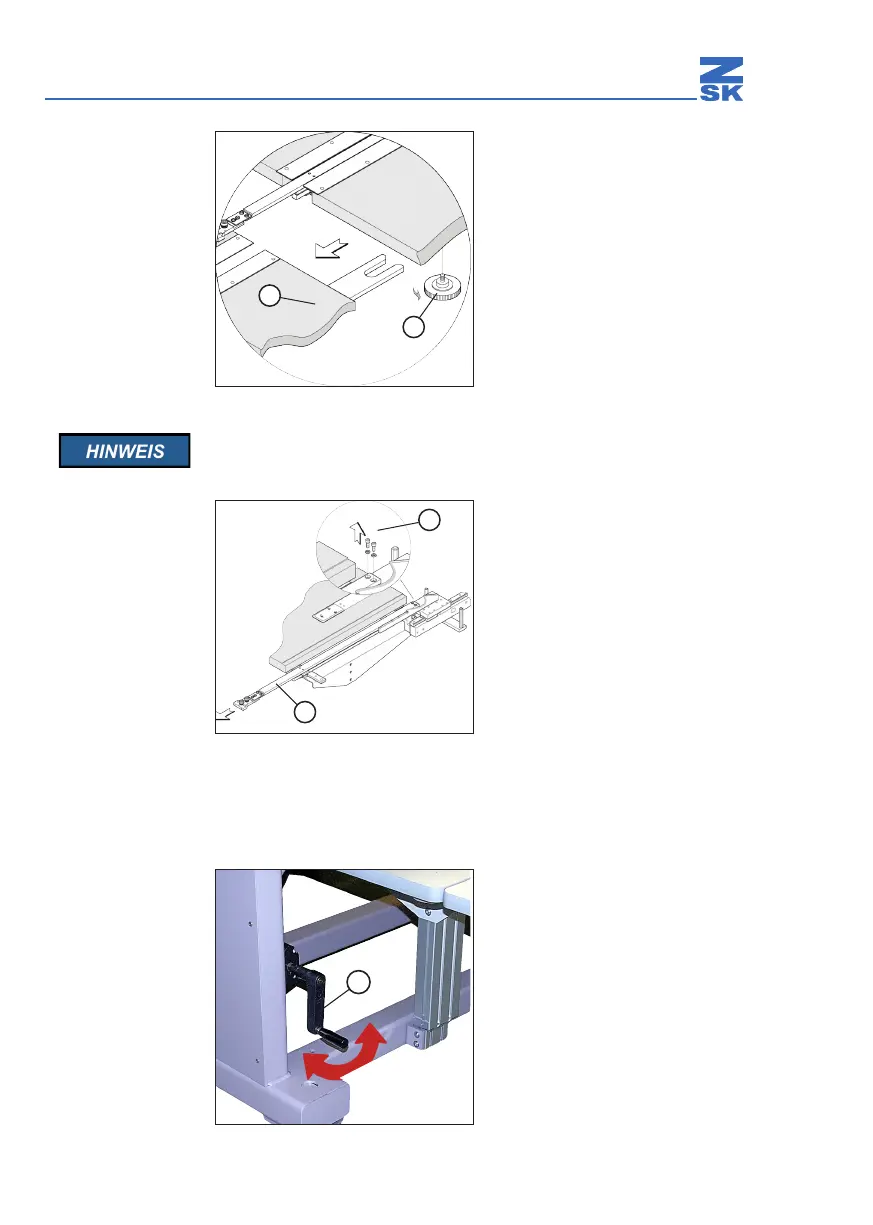 Z
SK

HINWEIS