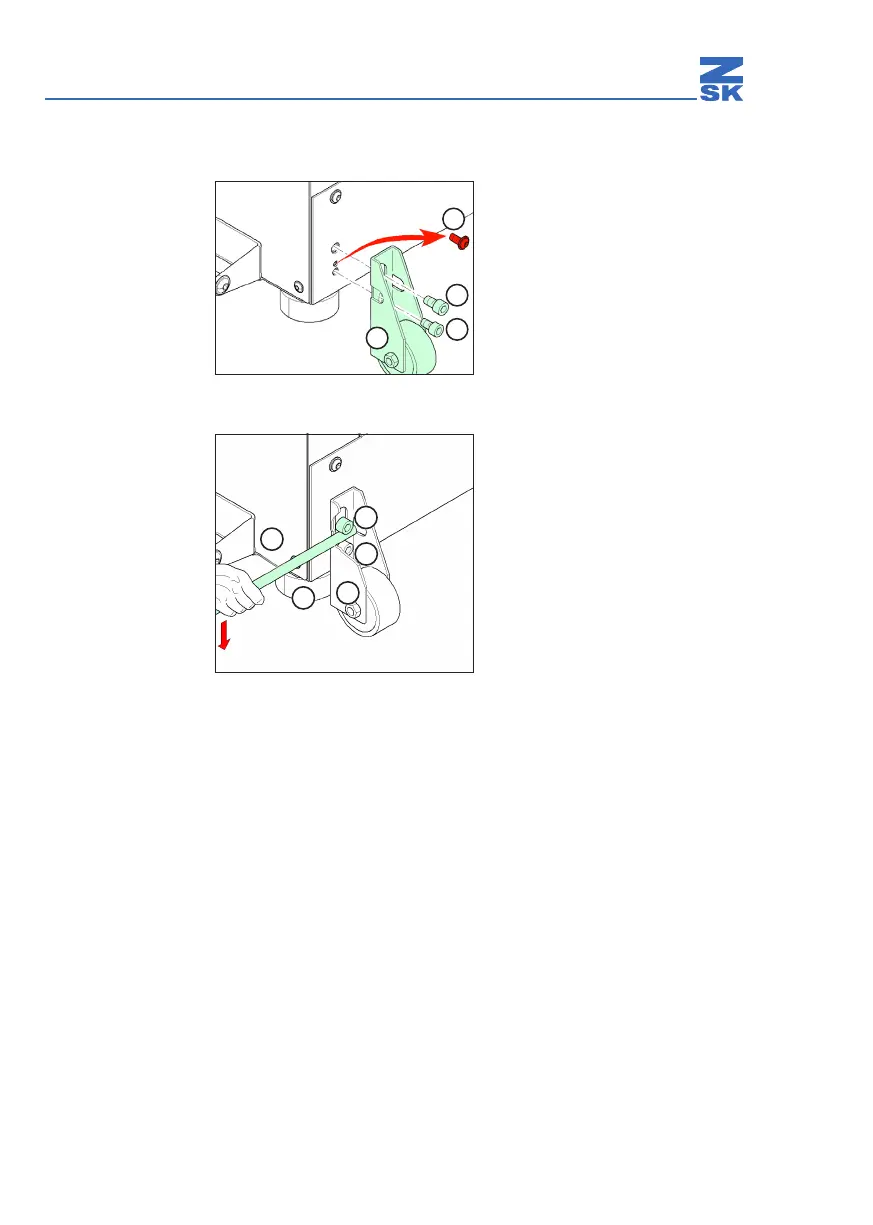 Z
SK