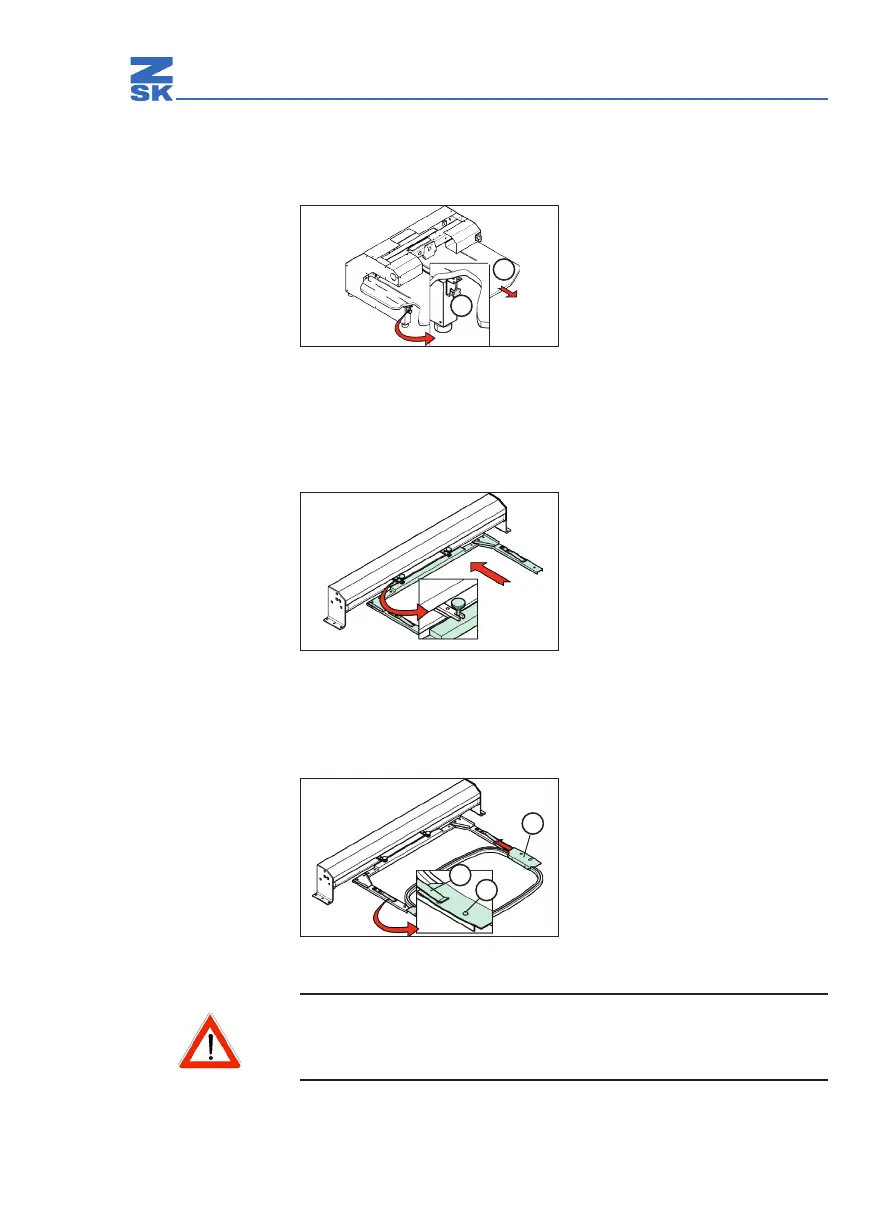 Z
SK