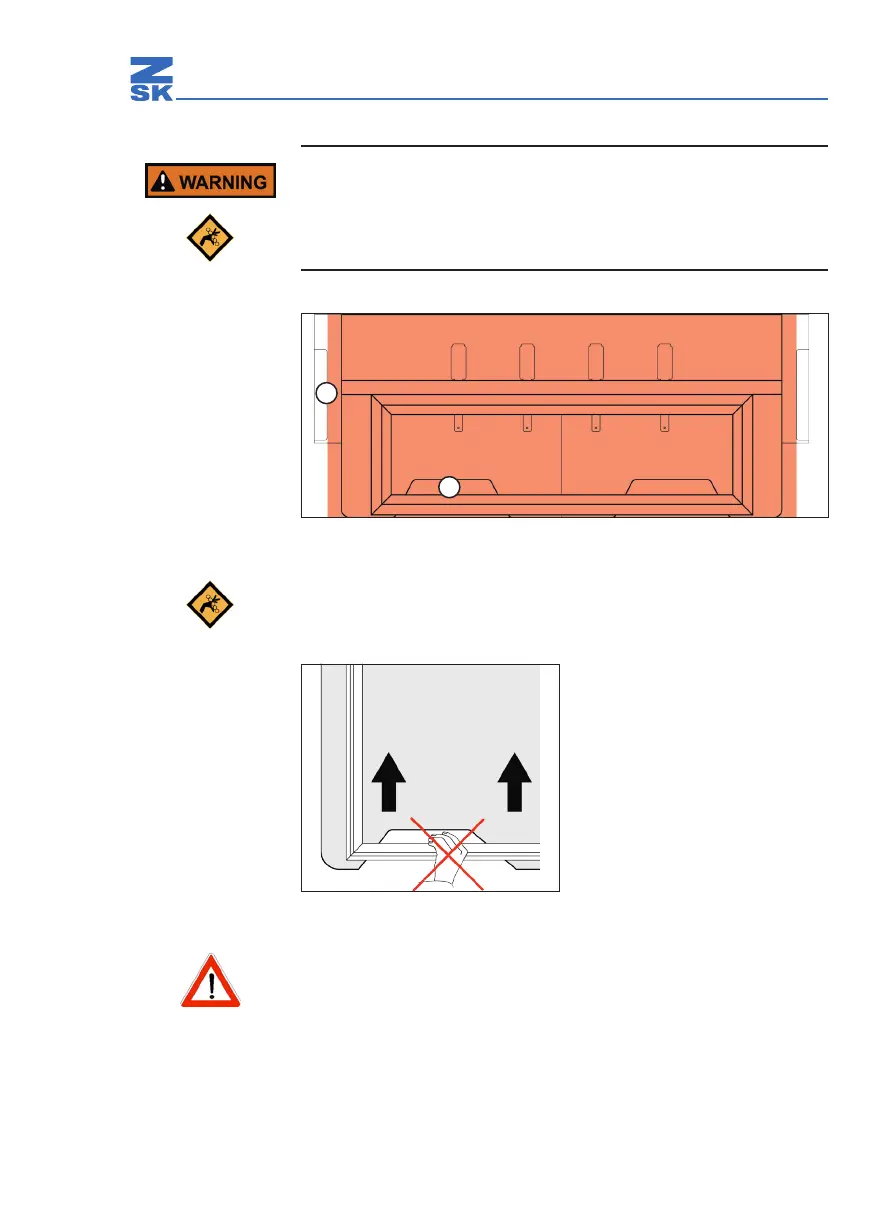 Z
SK

WARNING