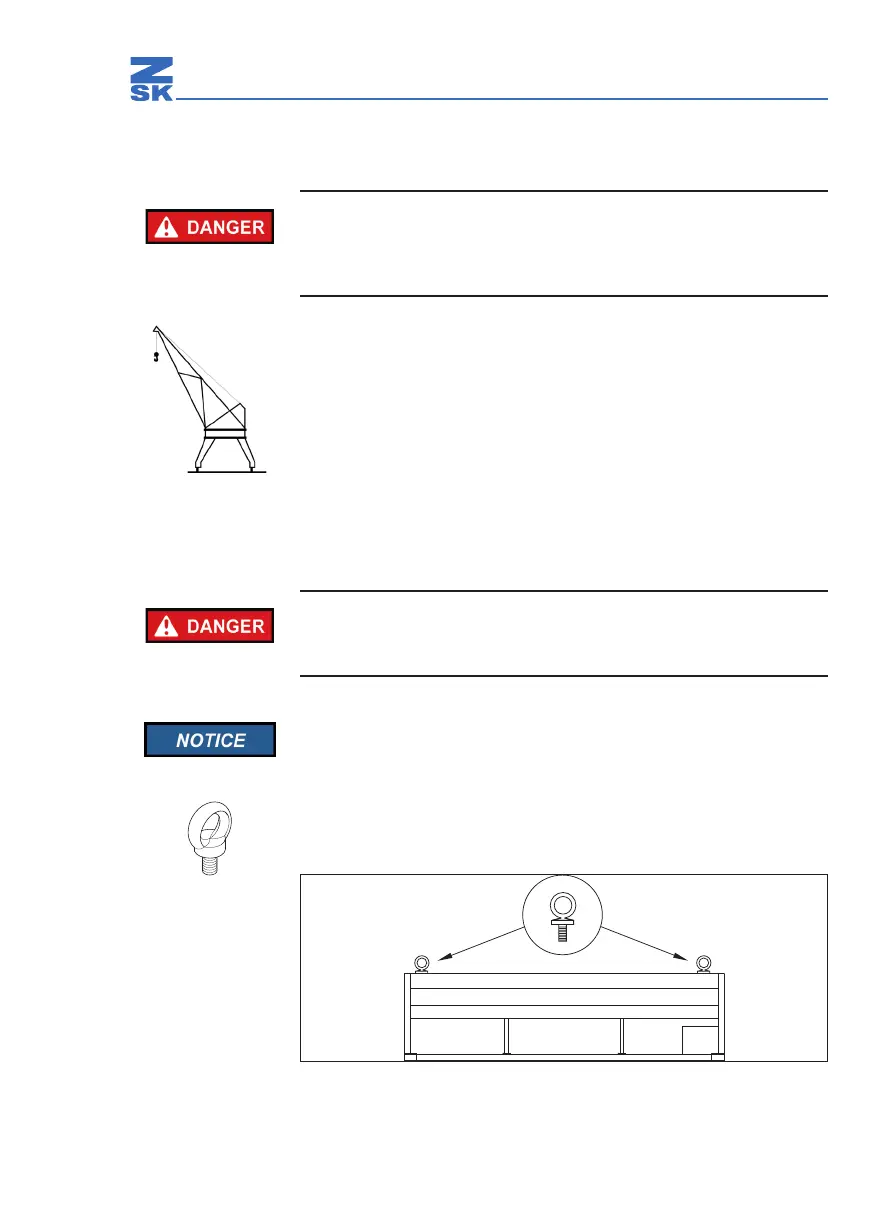 ZSK

DANGER

DANGER

NOTICE