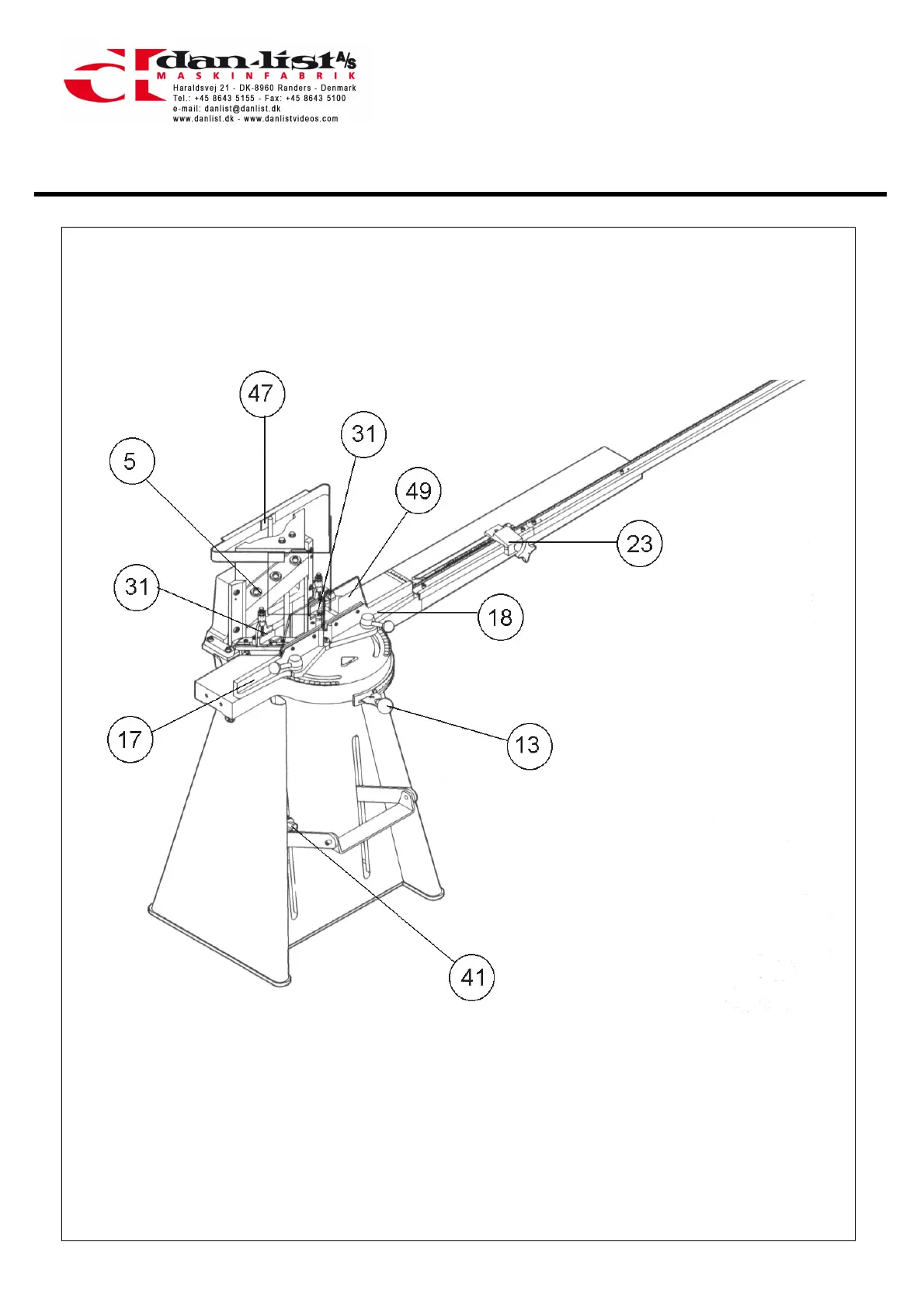 dan-list A/S
MASKINFABRIK
Haraldsvej 21 - DK-8960 Randers - Denmark
Tel.: +45 8643 5155 - Fax: +45 8643 5100
e-mail: danlist@danlist.dk
www.danlist.dk - www.danlistvideos.com

47
31
5
49
23
31
18
17
13
41