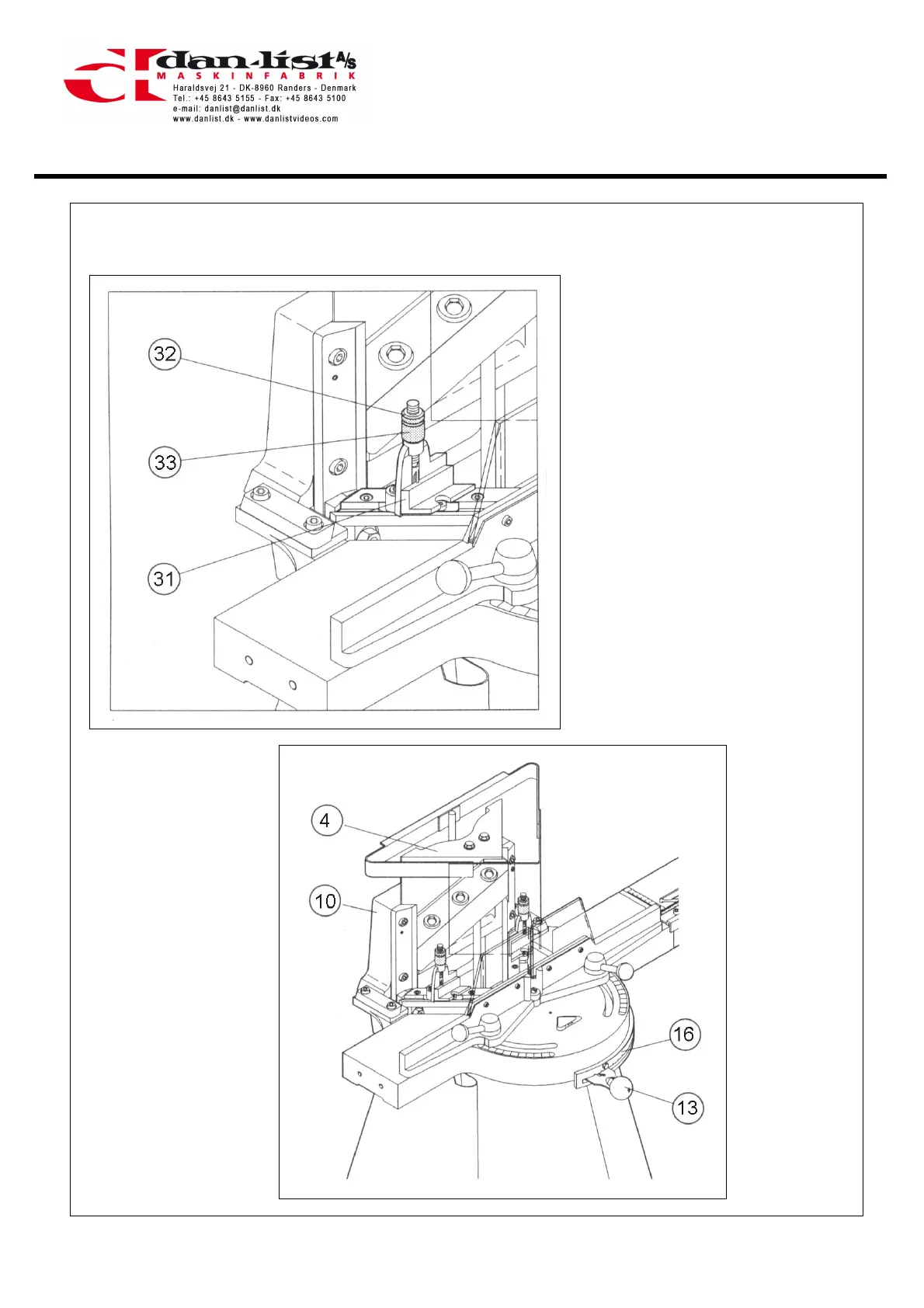 dan-list A/S
MASKINFABRIK
Haraldsvej 21 - DK-8960 Randers - Denmark
Tel.: +45 8643 5155 - Fax: +45 8643 5100
e-mail: danlist@danlist.dk
www.danlist.dk - www.danlistvideos.com

32
33
31

4
10
16
13