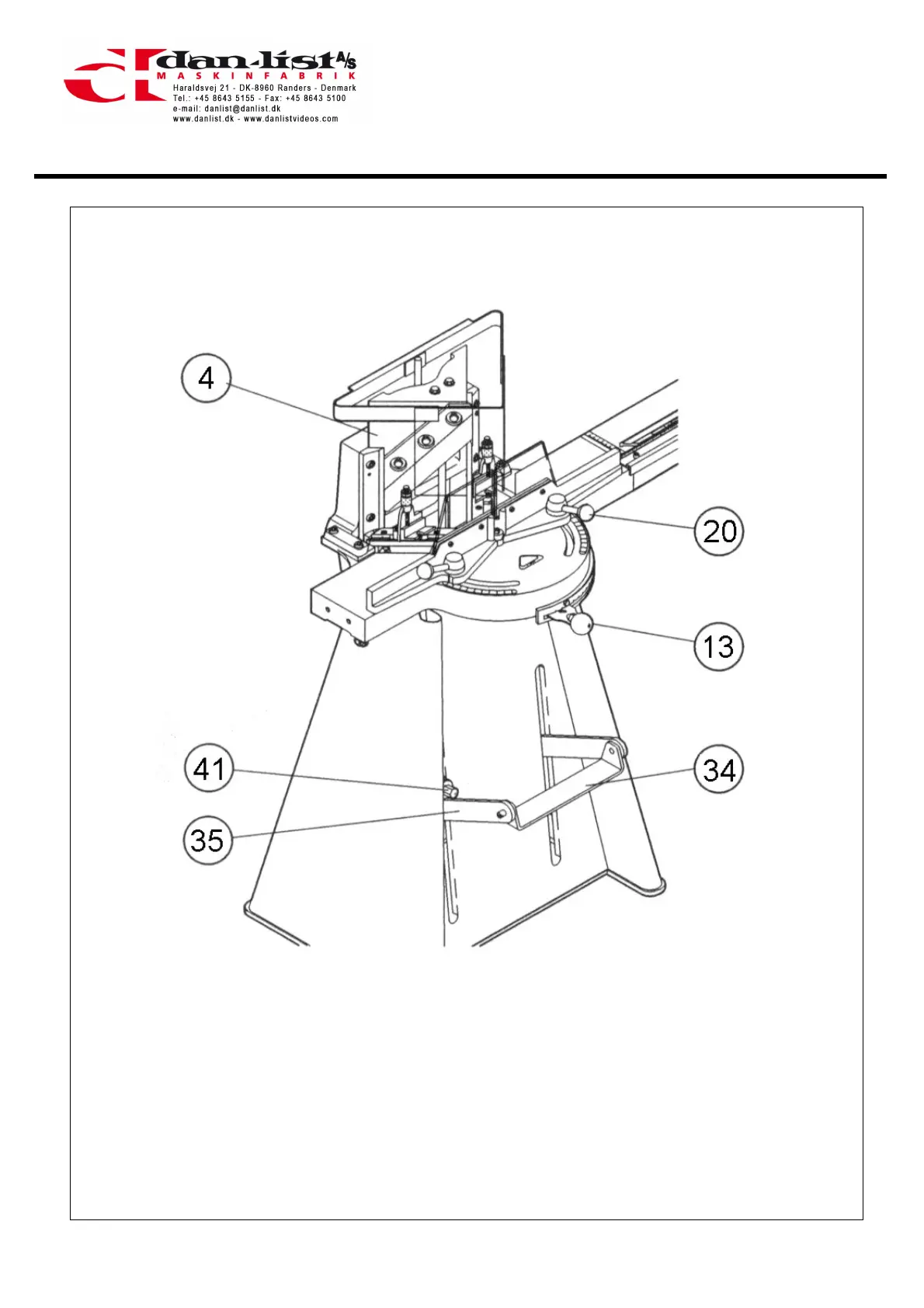 dan-list A/S
MASKINFABRIK
Haraldsvej 21 - DK-8960 Randers - Denmark
Tel.: +45 8643 5155 - Fax: +45 8643 5100
e-mail: danlist@danlist.dk
www.danlist.dk - www.danlistvideos.com

4

20

13

41

34

35