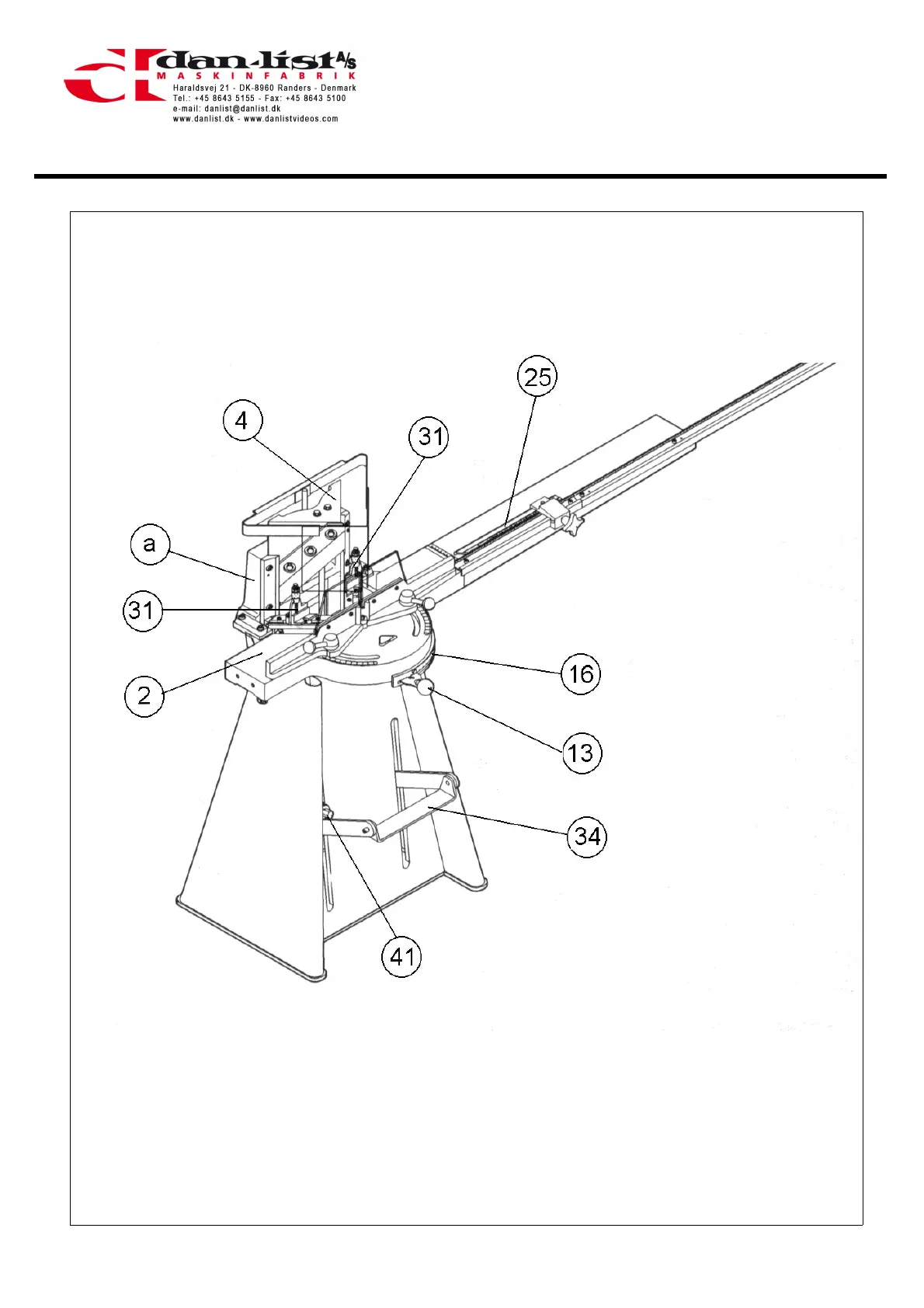 dan-list A/S
MASKINFABRIK
Haraldsvej 21 - DK-8960 Randers - Denmark
Tel.: +45 8643 5155 - Fax: +45 8643 5100
e-mail: danlist@danlist.dk
www.danlist.dk - www.danlistvideos.com

25
4
31
a
31
2
16
13
34
41