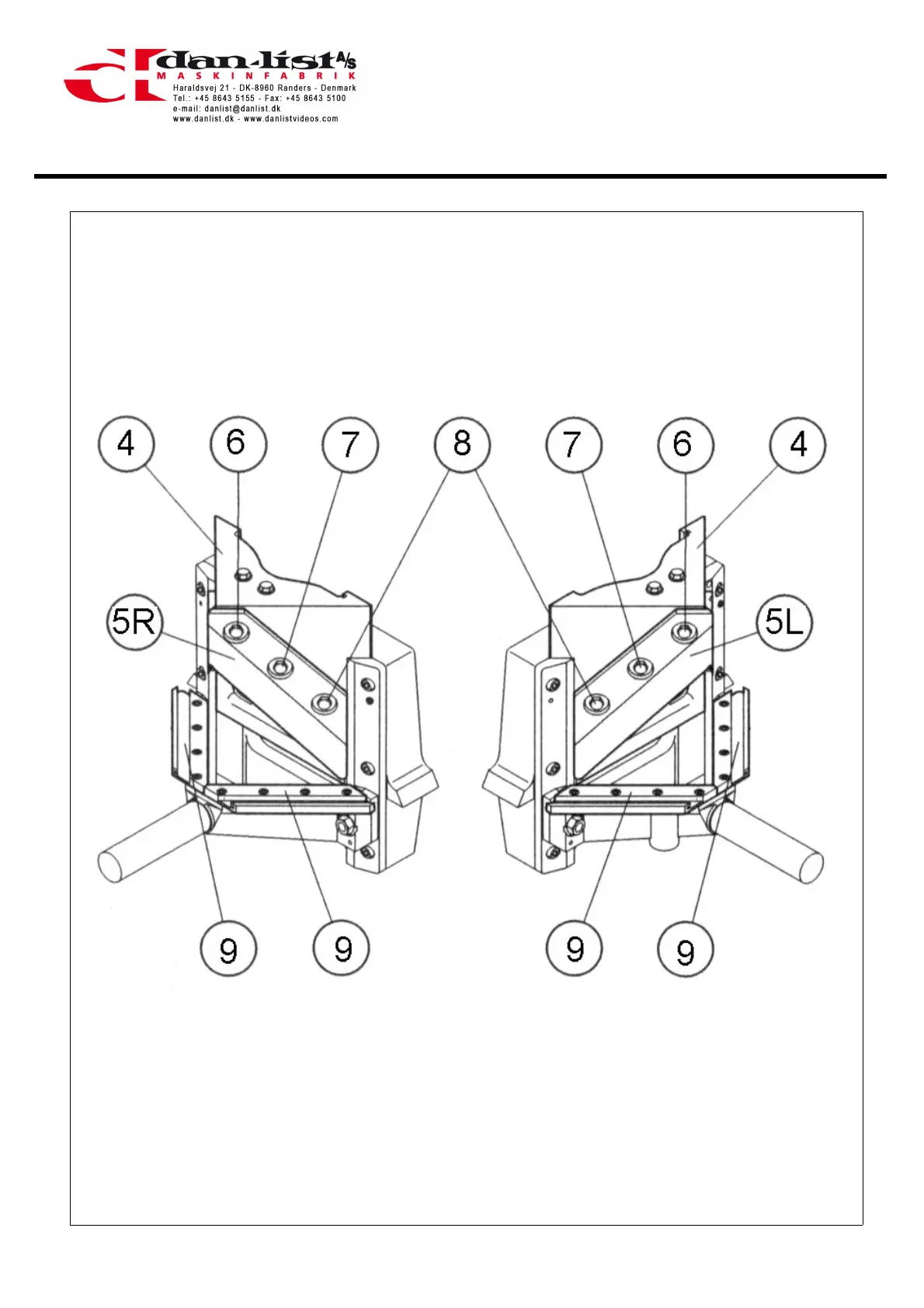 dan-list A/S
MASKINFABRIK
Haraldsvej 21 - DK-8960 Randers - Denmark
Tel.: +45 8643 5155 - Fax: +45 8643 5100
e-mail: danlist@danlist.dk
www.danlist.dk - www.danlistvideos.com

4
6
7
8
7
6
4
5R
5L
9
9
9
9