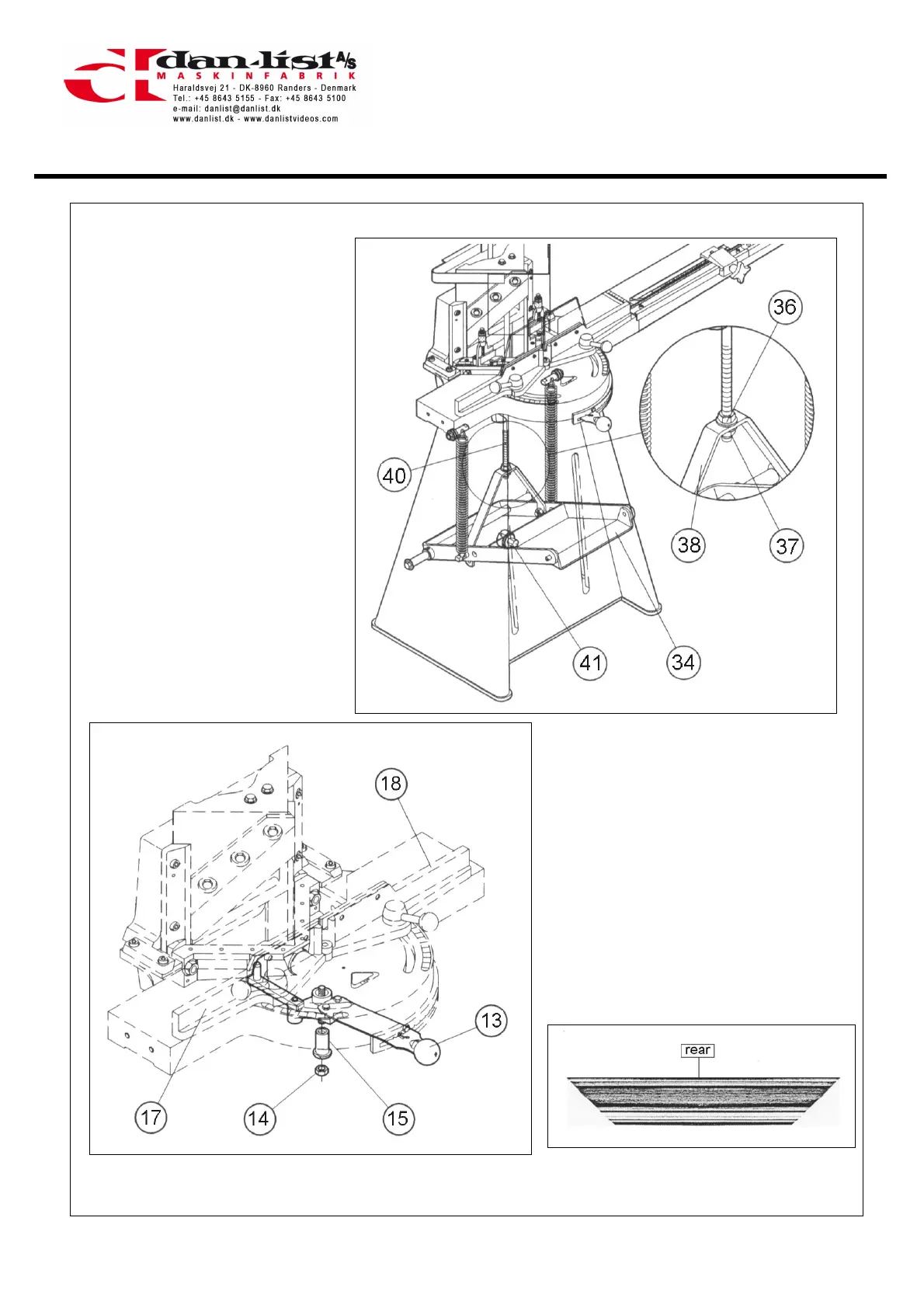 dan-list A/S
MASKINFABRIK
Haraldsvej 21 - DK-8960 Randers - Denmark
Tel.: +45 8643 5155 - Fax: +45 8643 5100
e-mail: danlist@danlist.dk
www.danlist.dk - www.danlistvideos.com

36
40
38
37
41
34

18
13
17
14
15

rear