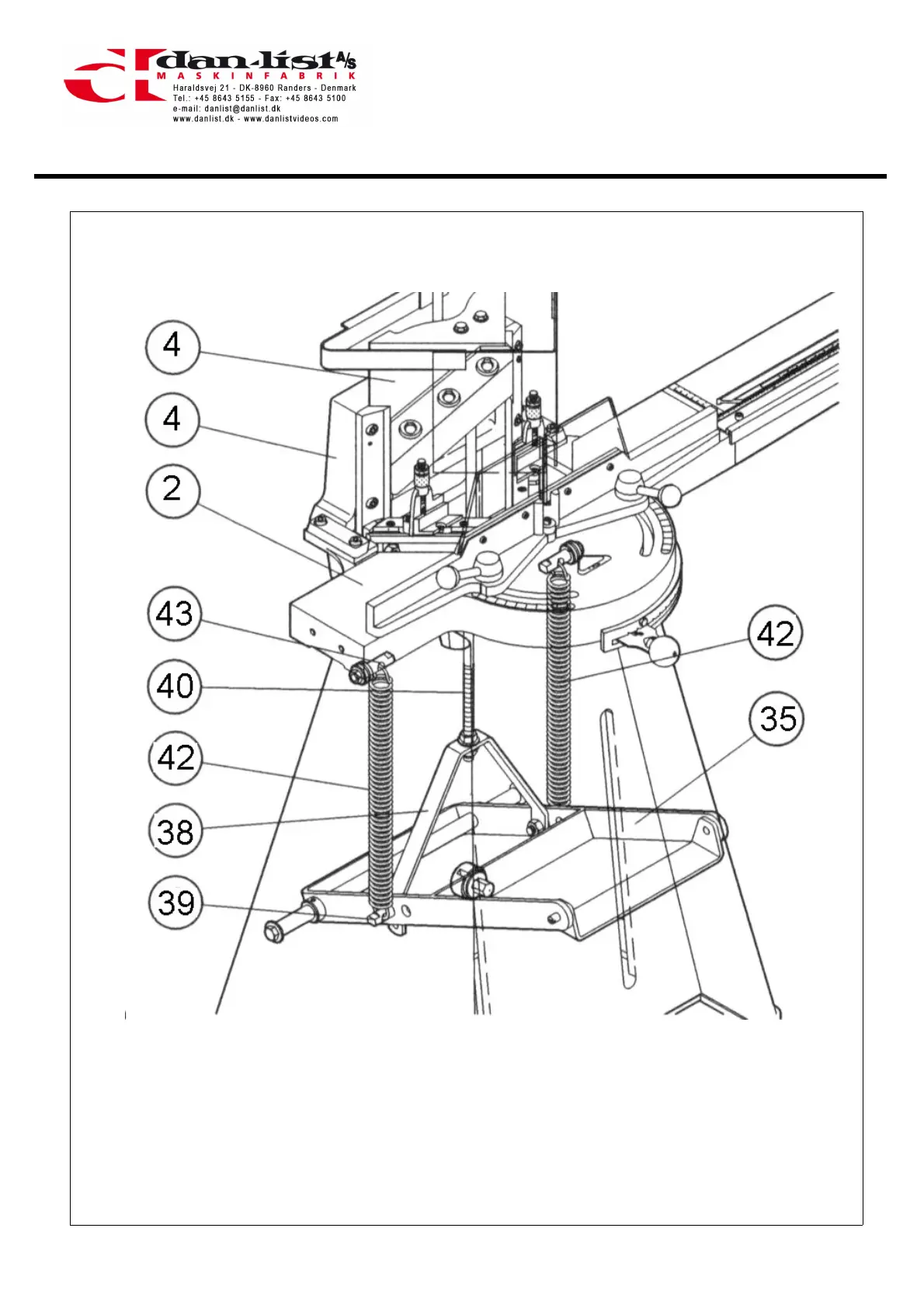 dan-list A/S
MASKINFABRIK
Haraldsvej 21 - DK-8960 Randers - Denmark
Tel.: +45 8643 5155 - Fax: +45 8643 5100
e-mail: danlist@danlist.dk
www.danlist.dk - www.danlistvideos.com

4
4
2
43
40
42
38
39
42
35