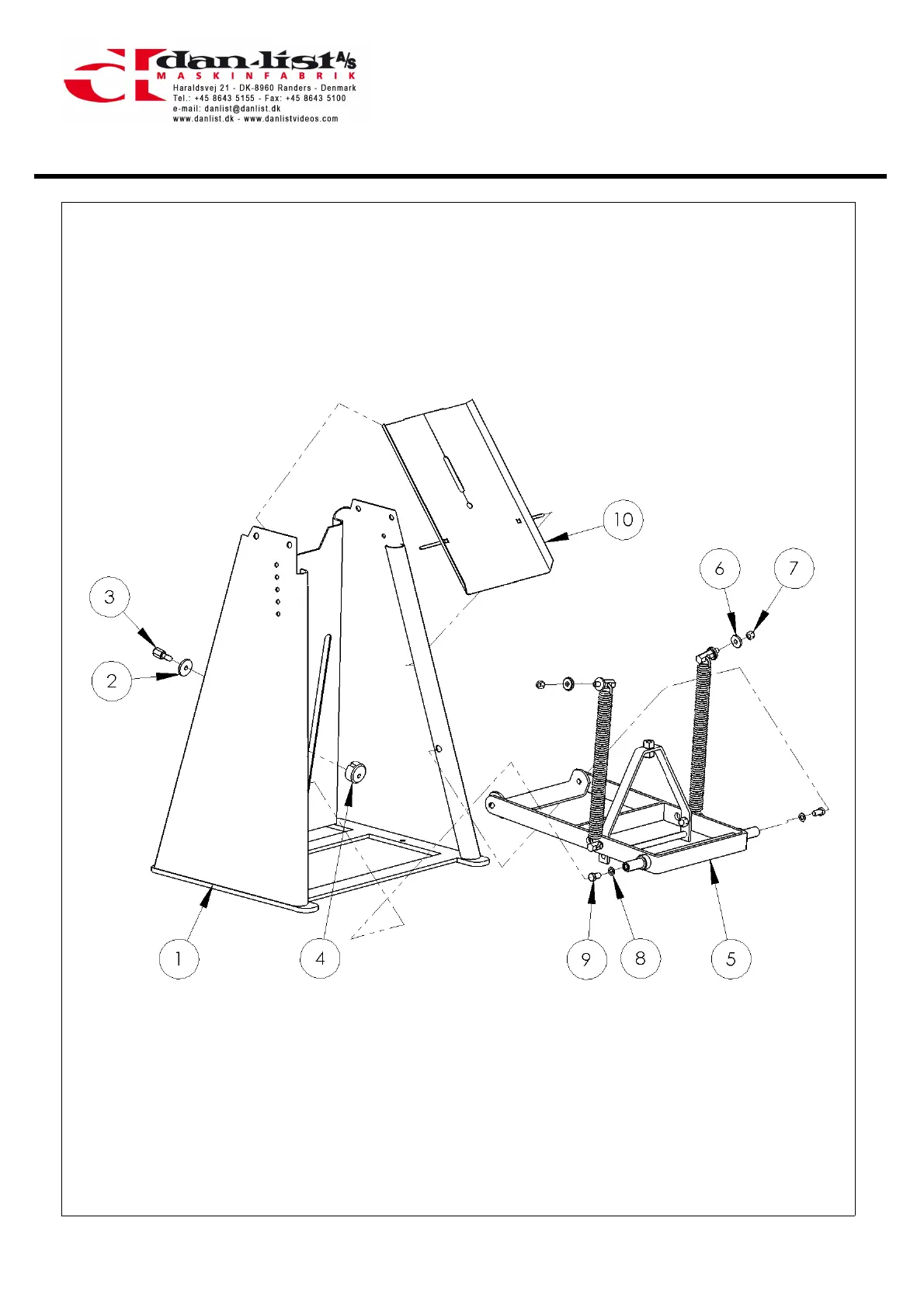 dan-list A/S
MASKINFABRIK
Haraldsvej 21 - DK-8960 Randers - Denmark
Tel.: +45 8643 5155 - Fax: +45 8643 5100
e-mail: danlist@danlist.dk
www.danlist.dk - www.danlistvideos.com

10
6
7
3
2
1
4
9
8
5