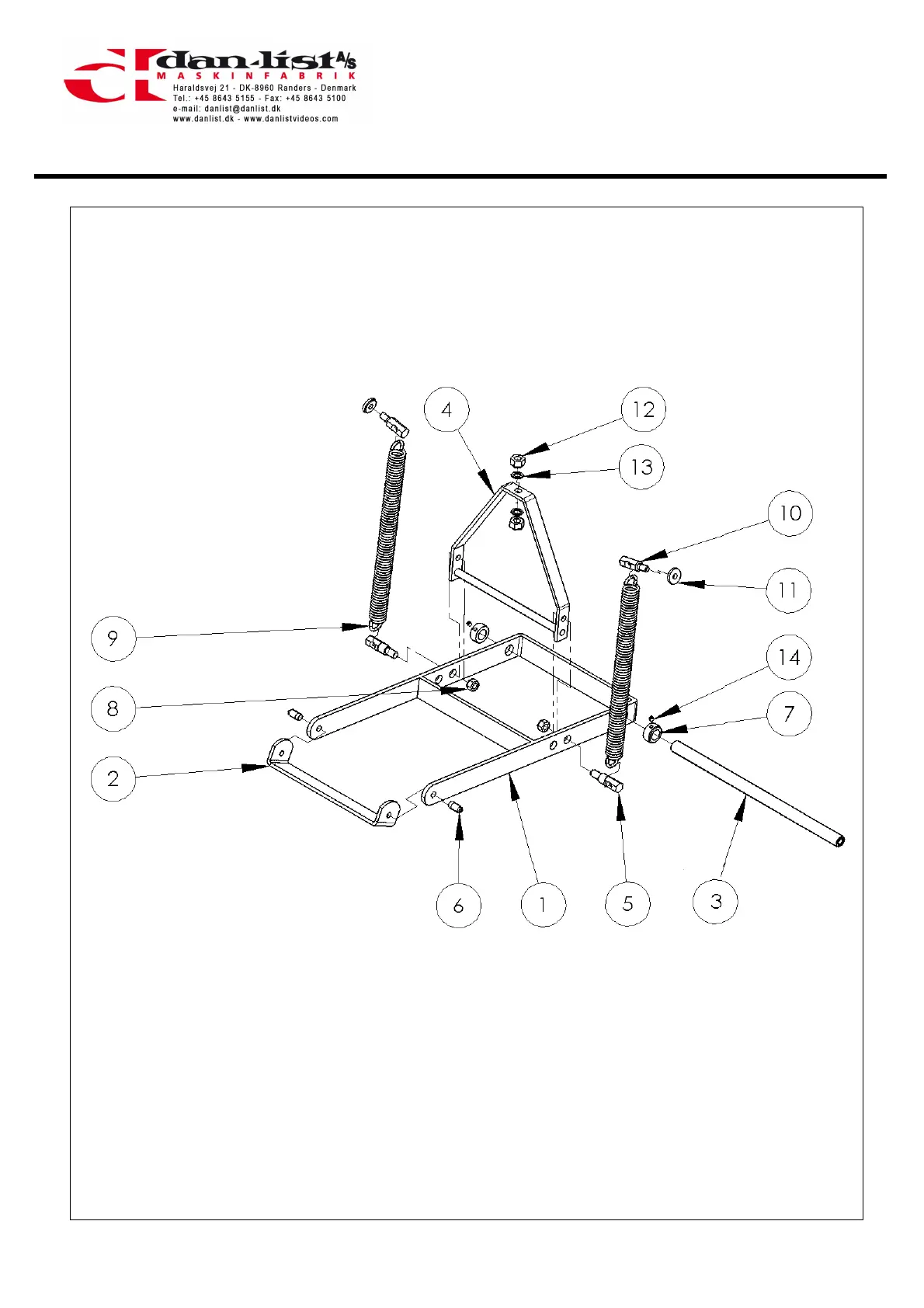 dan-list A/S
MASKINFABRIK
Haraldsvej 21 - DK-8960 Randers - Denmark
Tel.: +45 8643 5155 - Fax: +45 8643 5100
e-mail: danlist@danlist.dk
www.danlist.dk - www.danlistvideos.com

4
12
13
10
11
9
14
8
7
2
6
1
5
3