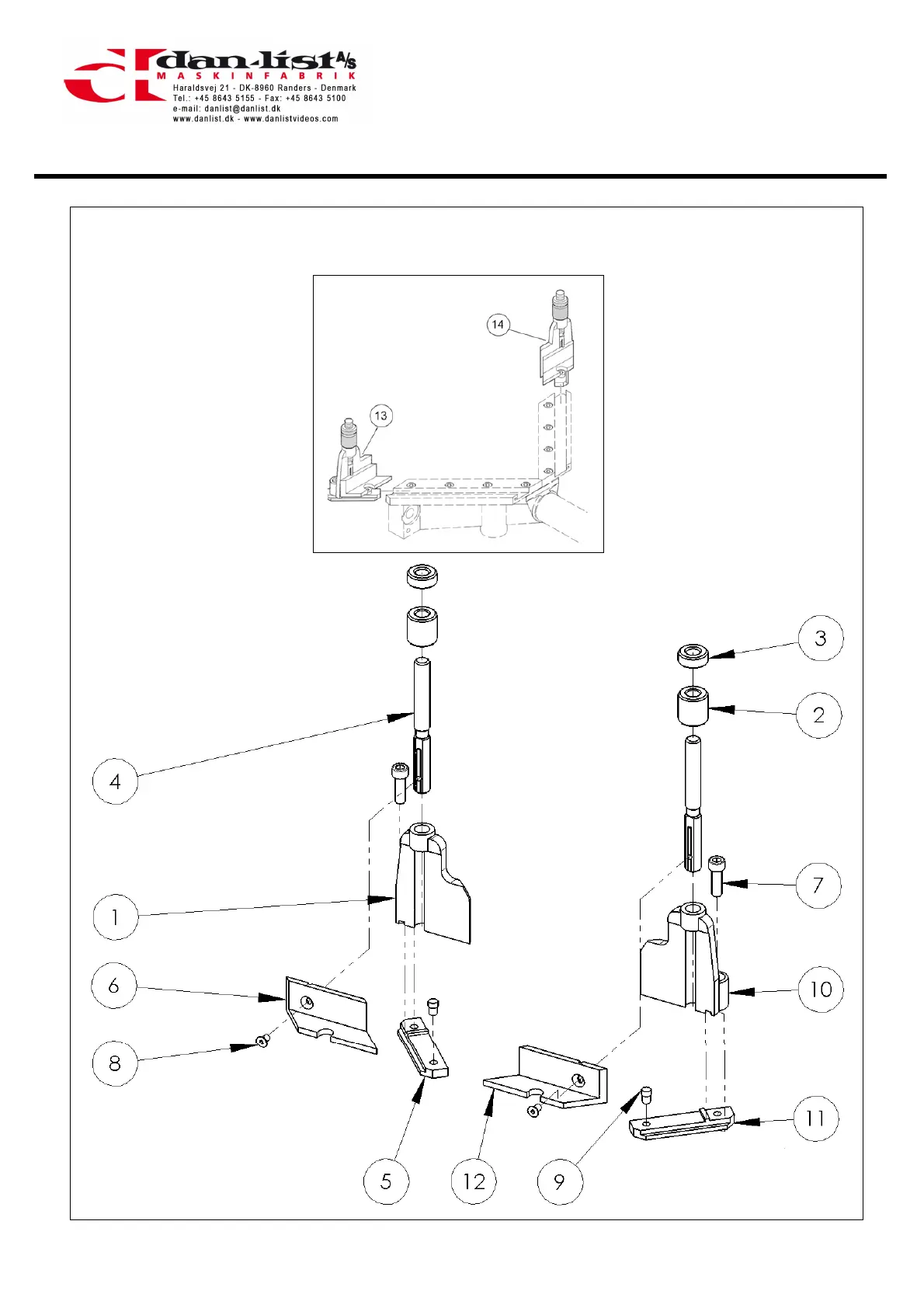 dan-list A/S
MASKINFABRIK
Haraldsvej 21 - DK-8960 Randers - Denmark
Tel.: +45 8643 5155 - Fax: +45 8643 5100
e-mail: danlist@danlist.dk
www.danlist.dk - www.danlistvideos.com

14
13

3
2
4
7
1
10
6
8
11
5
12
9