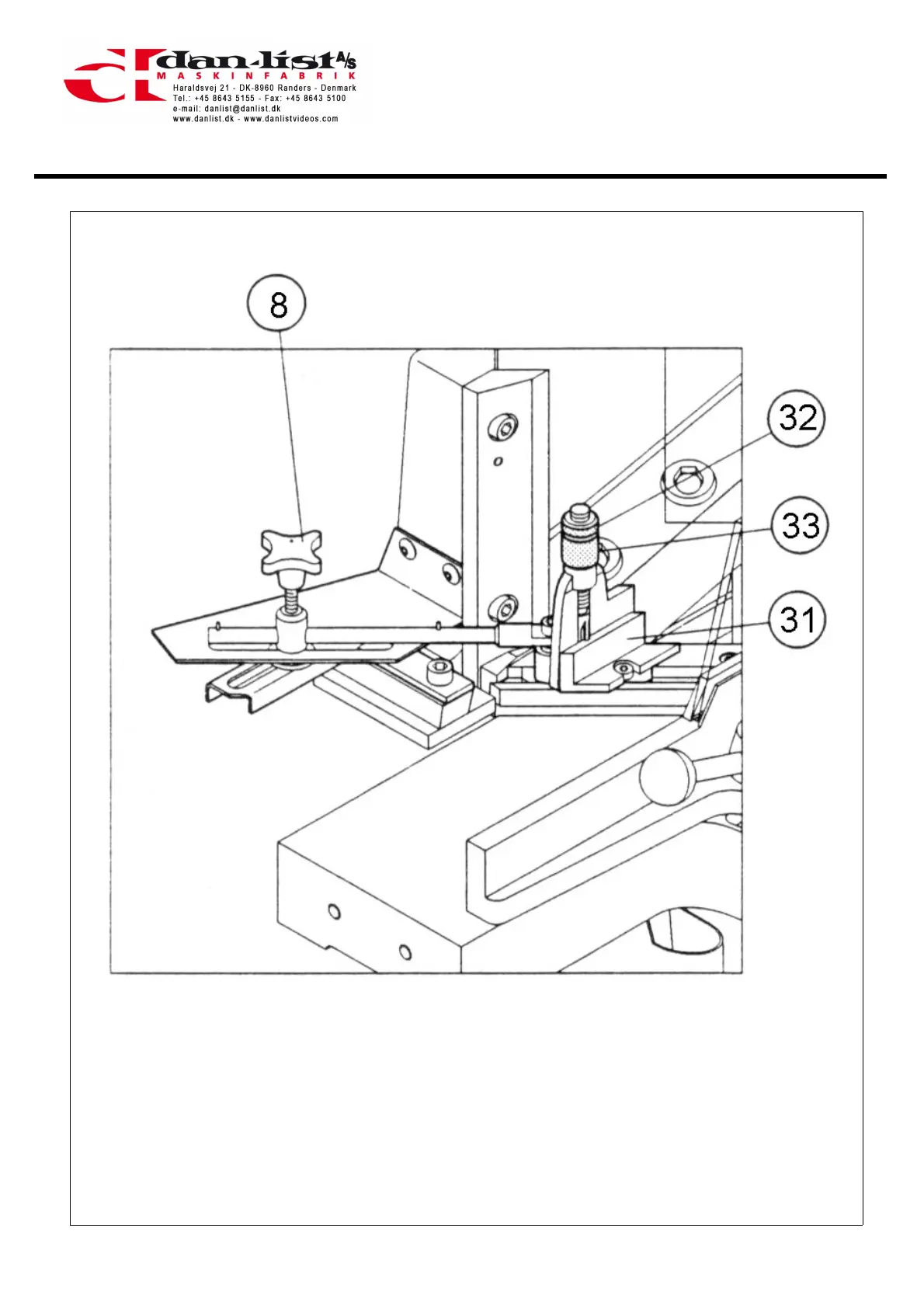 dan-list A/S
MASKINFABRIK
Haraldsvej 21 - DK-8960 Randers - Denmark
Tel.: +45 8643 5155 - Fax: +45 8643 5100
e-mail: danlist@danlist.dk
www.danlist.dk - www.danlistvideos.com

8

32

33

31