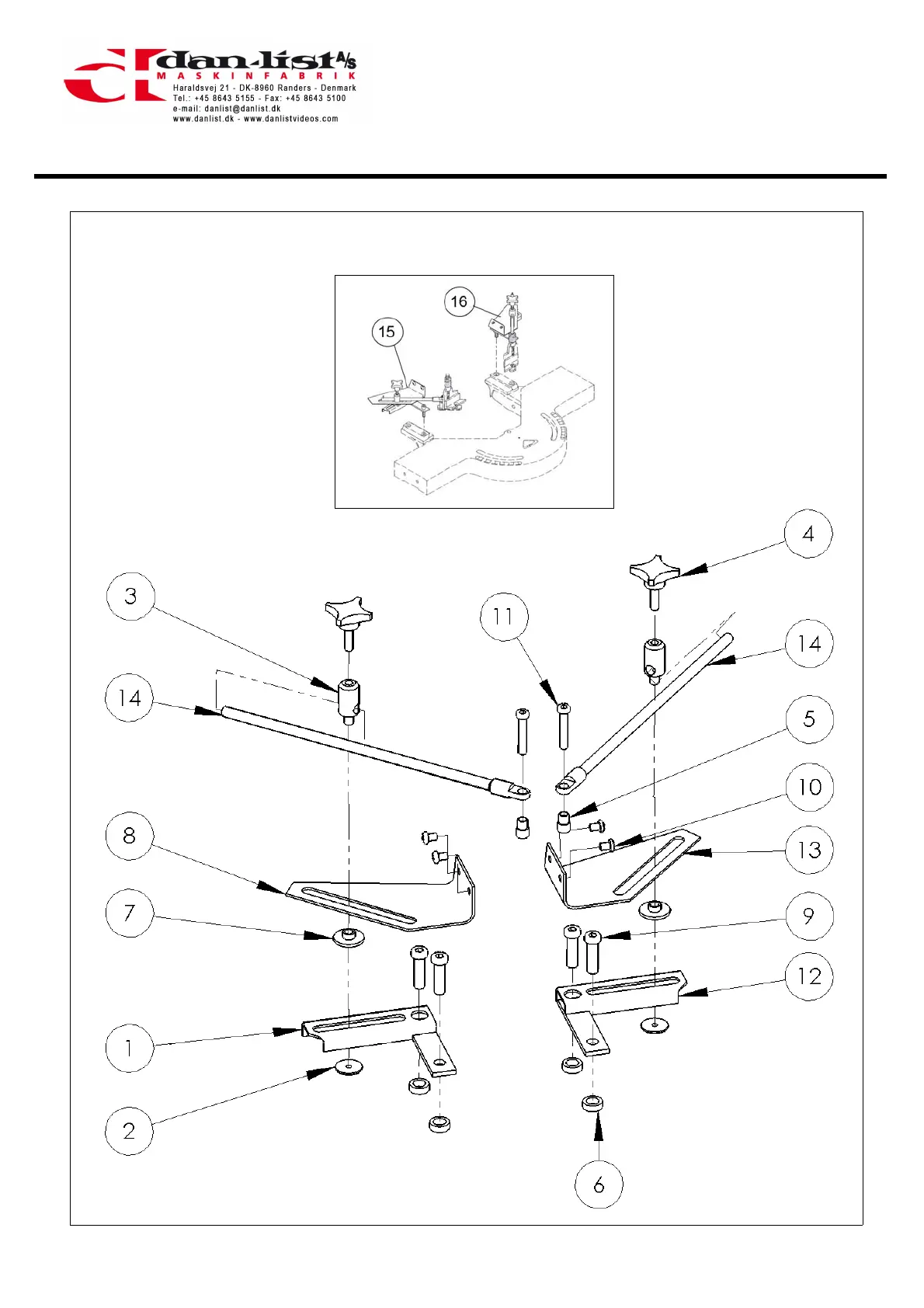 dan-list A/S
MASKINFABRIK
Haraldsvej 21 - DK-8960 Randers - Denmark
Tel.: +45 8643 5155 - Fax: +45 8643 5100
e-mail: danlist@danlist.dk
www.danlist.dk - www.danlistvideos.com

16
15

4
3
11
14
14
5
10
8
13
7
9
12
1
2
6