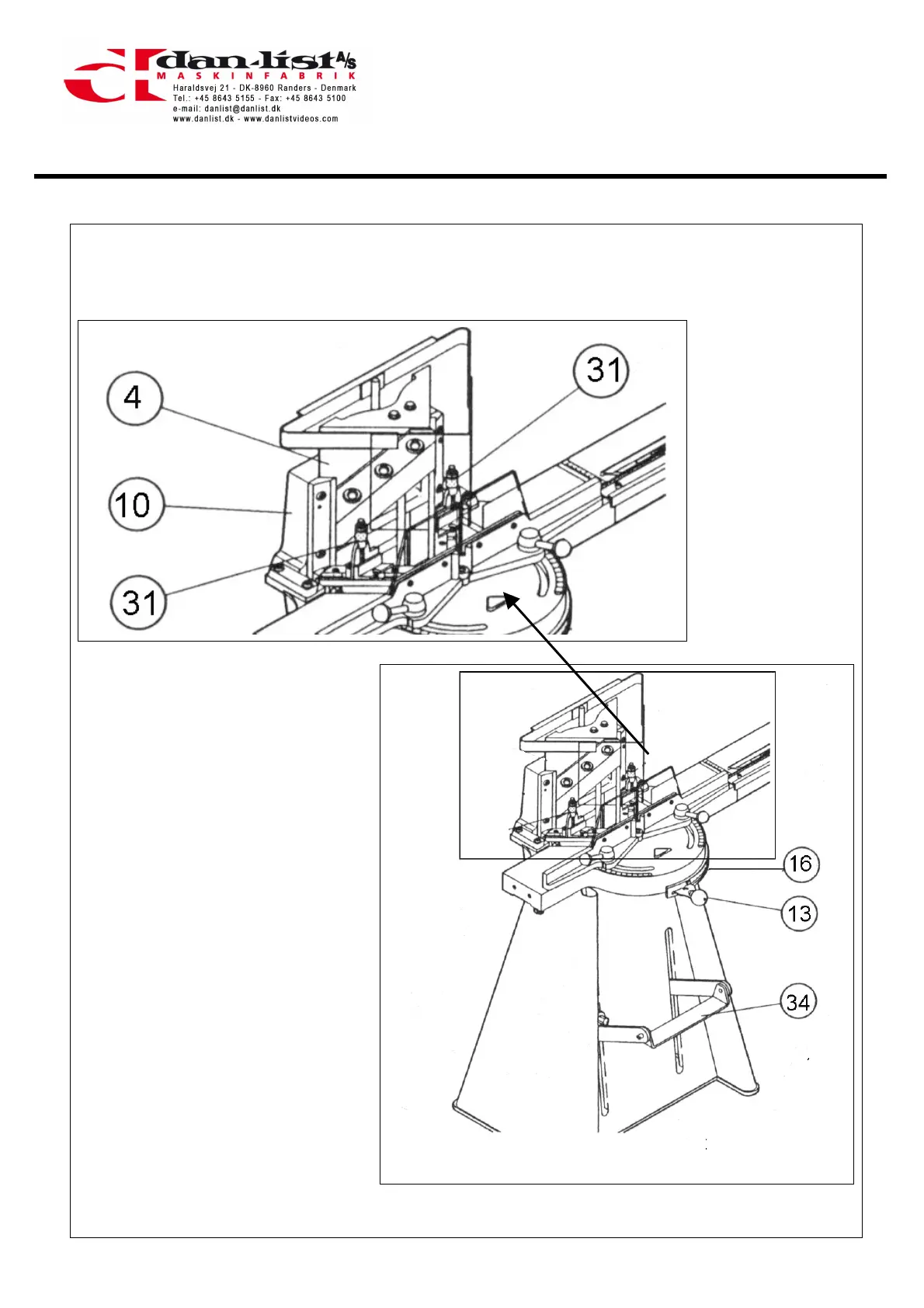 dan-list A/S
MASKINFABRIK
Haraldsvej 21 - DK-8960 Randers - Denmark
Tel.: +45 8643 5155 - Fax: +45 8643 5100
e-mail: danlist@danlist.dk
www.danlist.dk - www.danlistvideos.com

4
31
10
31

16
13
34