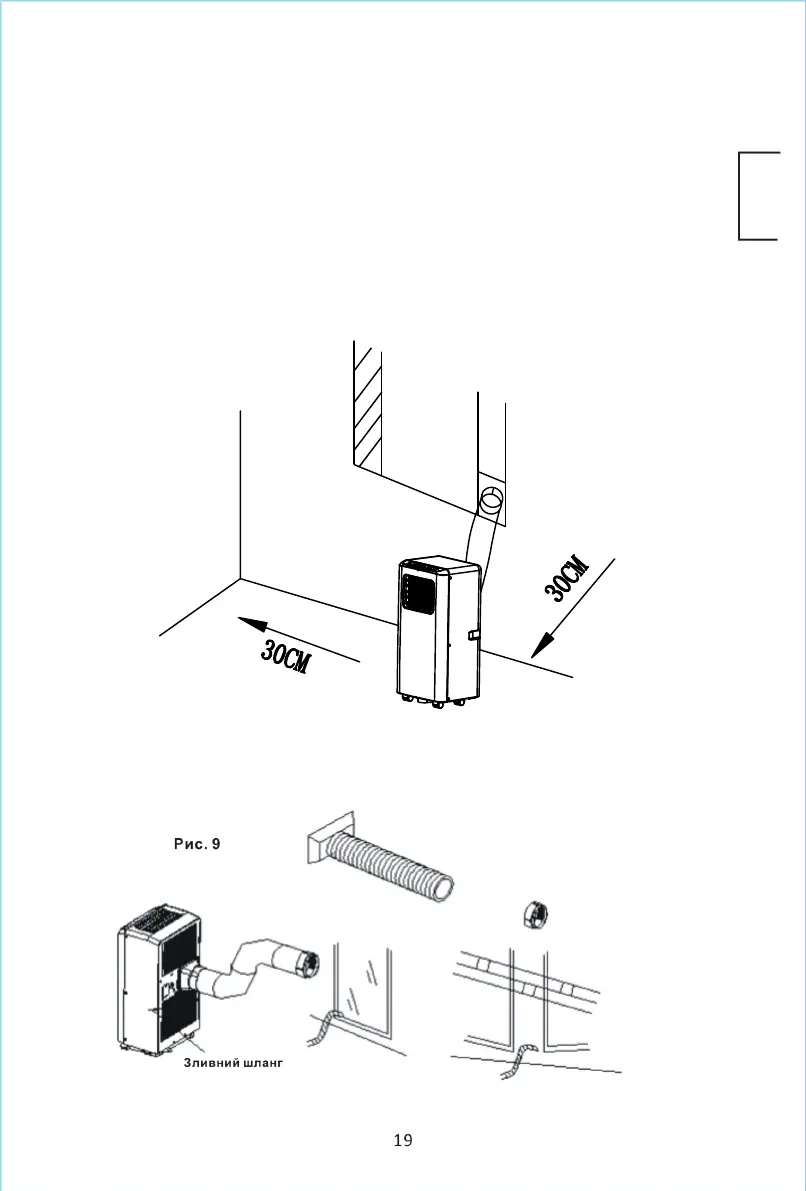 30CM

30CM

Рис. 9

Зливний шланг

19