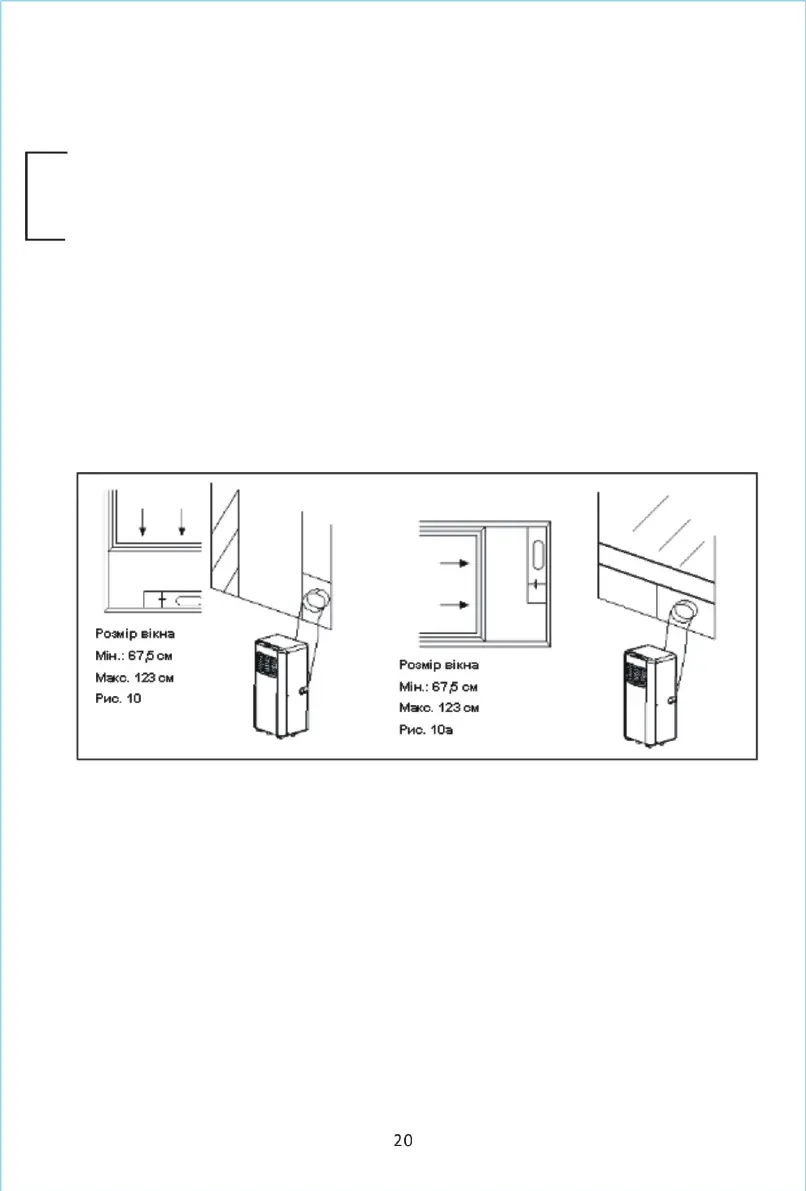 Розмір вікна
Мін.: 67,5 см
Макс. 123 см
Рис. 10

Розмір вікна
Мін.: 67,5 см
Макс. 123 см
Рис. 10а

20