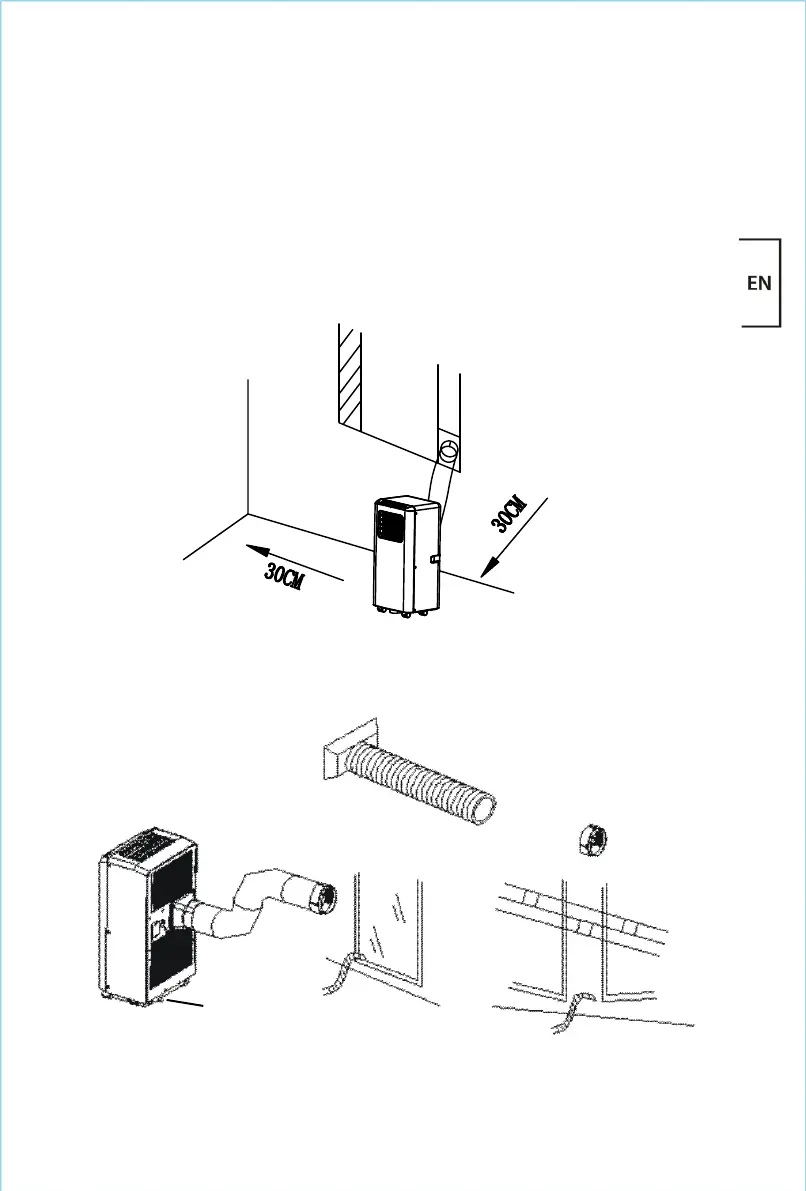 EN

30CM

30CM