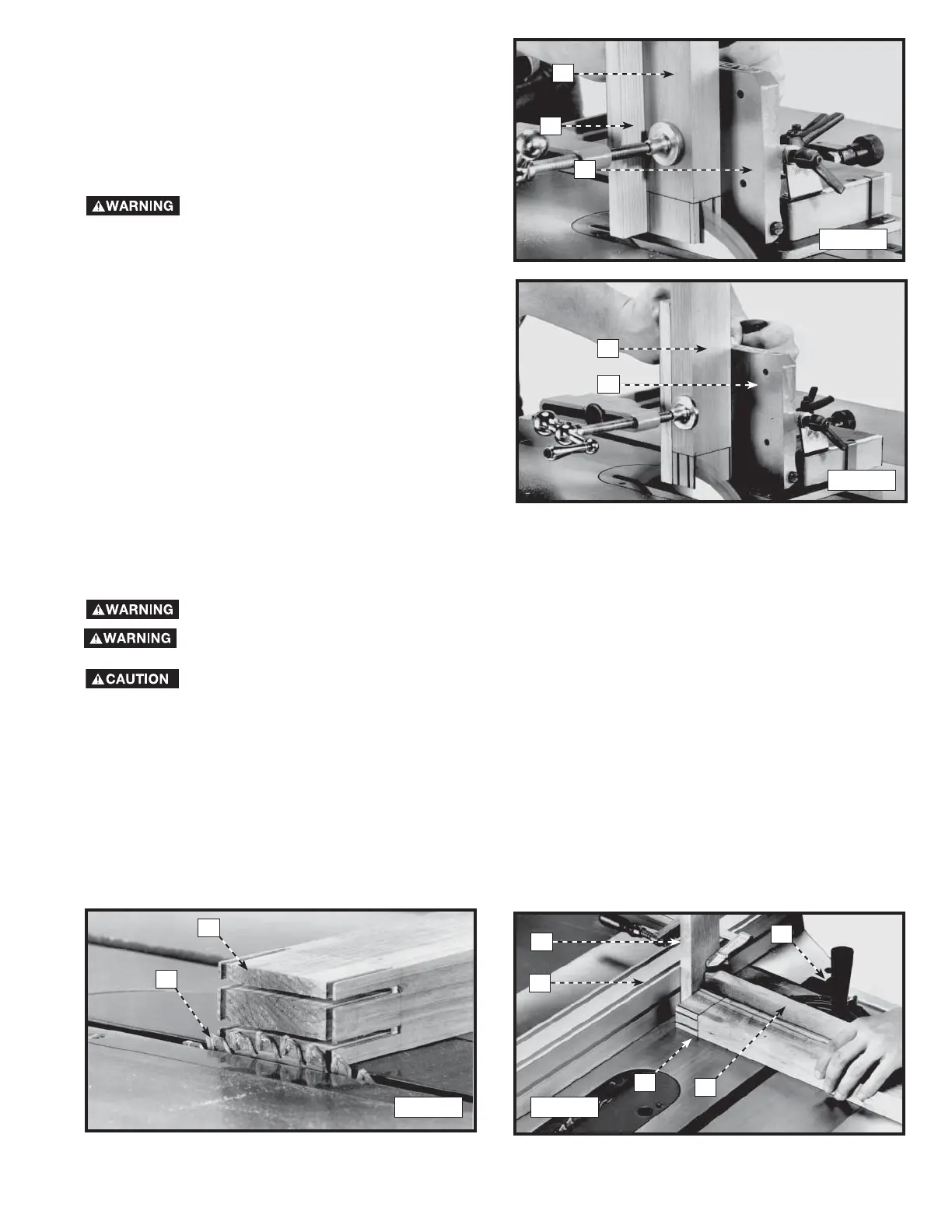 WARNING

WARNING

WARNING

CAUTION