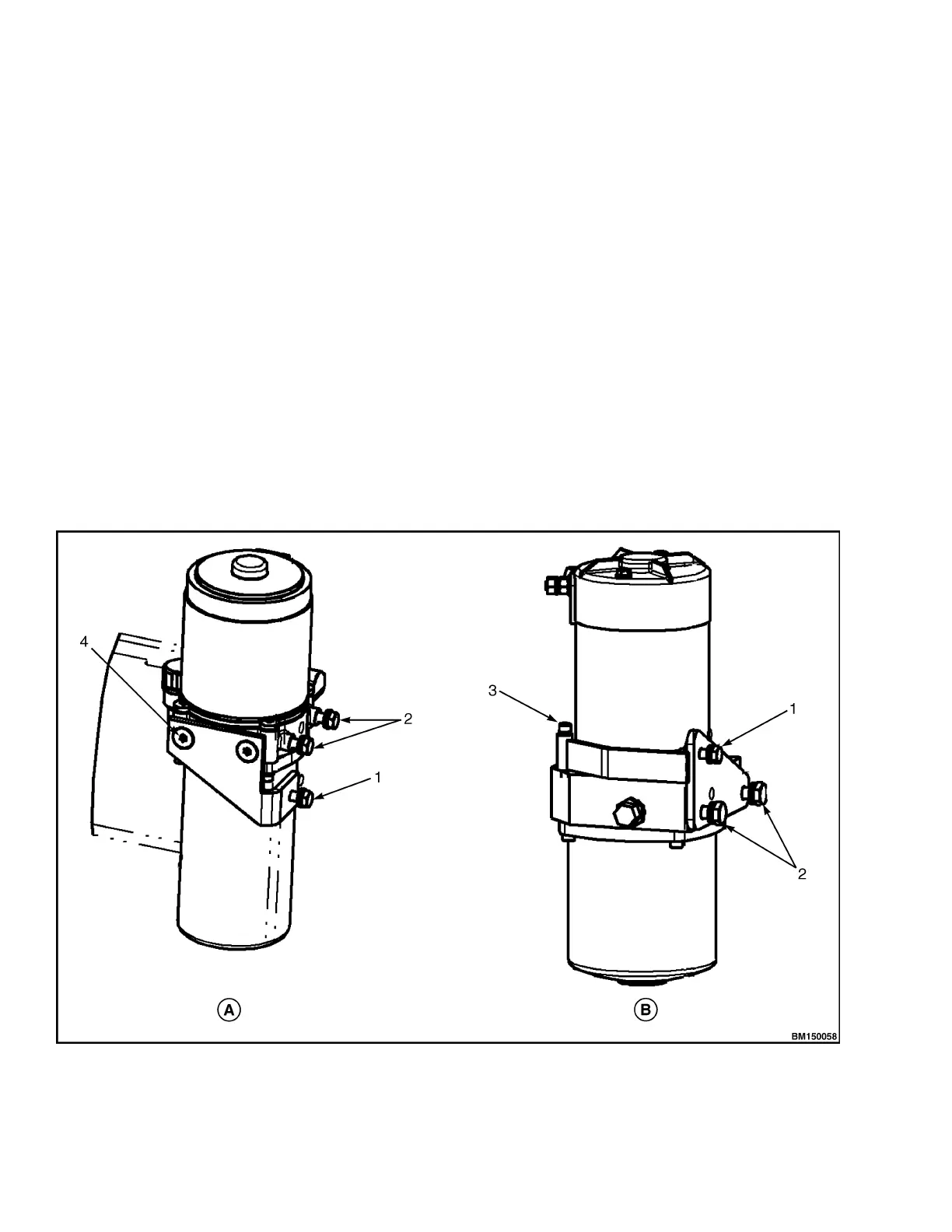 4
2
1
3
1
2
A
B
BM150058