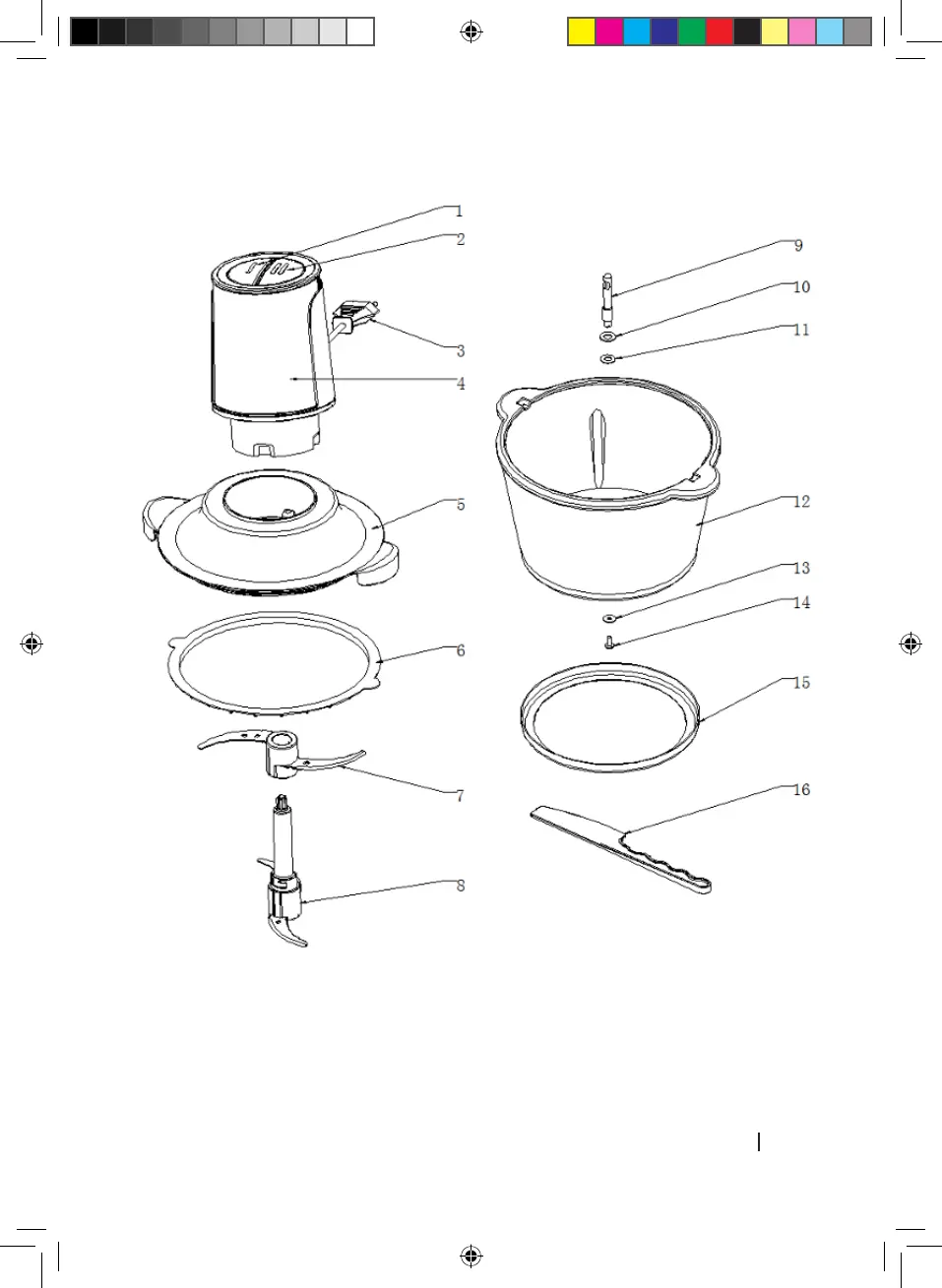 1
2
3
4
5
6
7
8
9
10
11
12
13
14
15
16