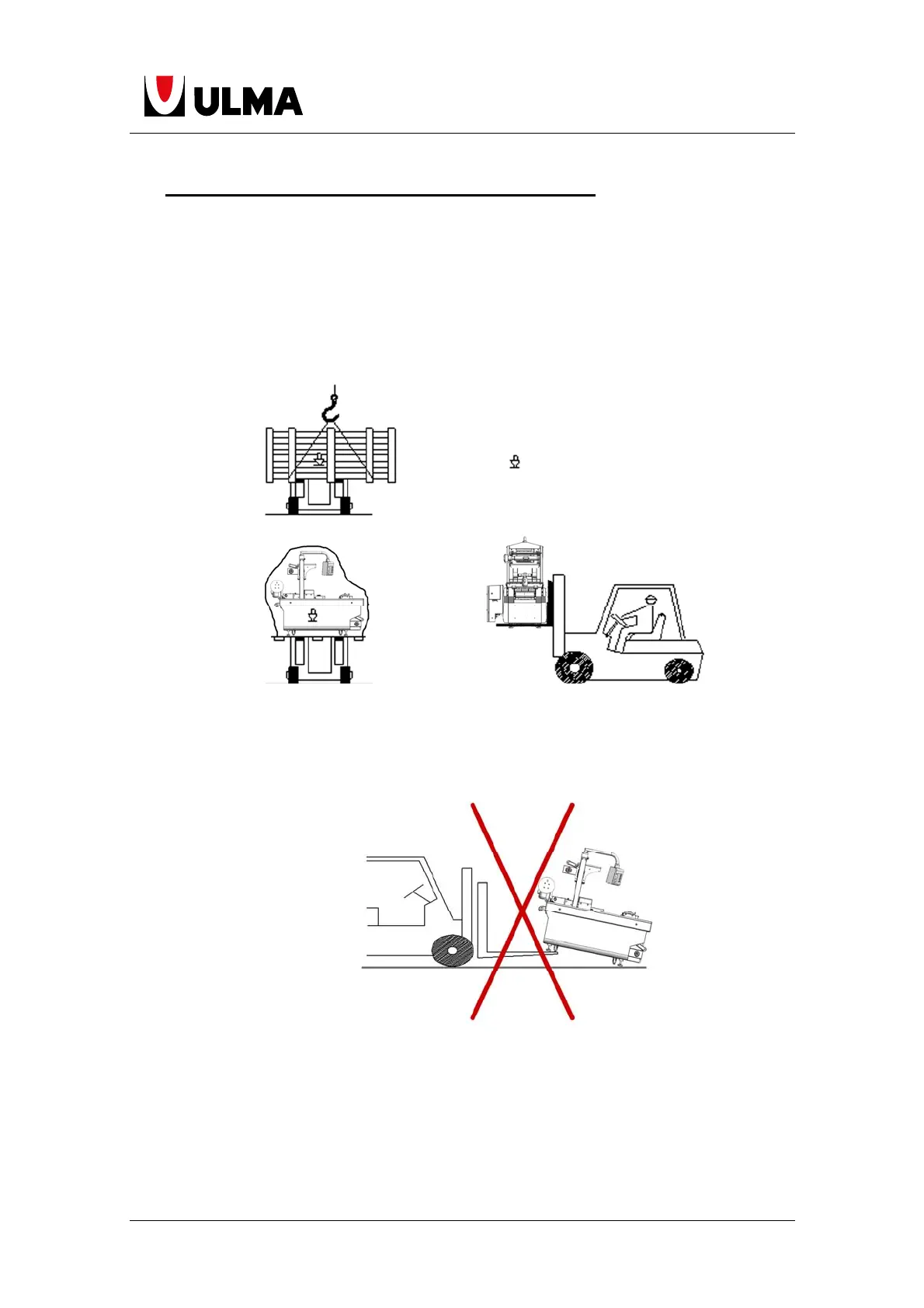 ULMA