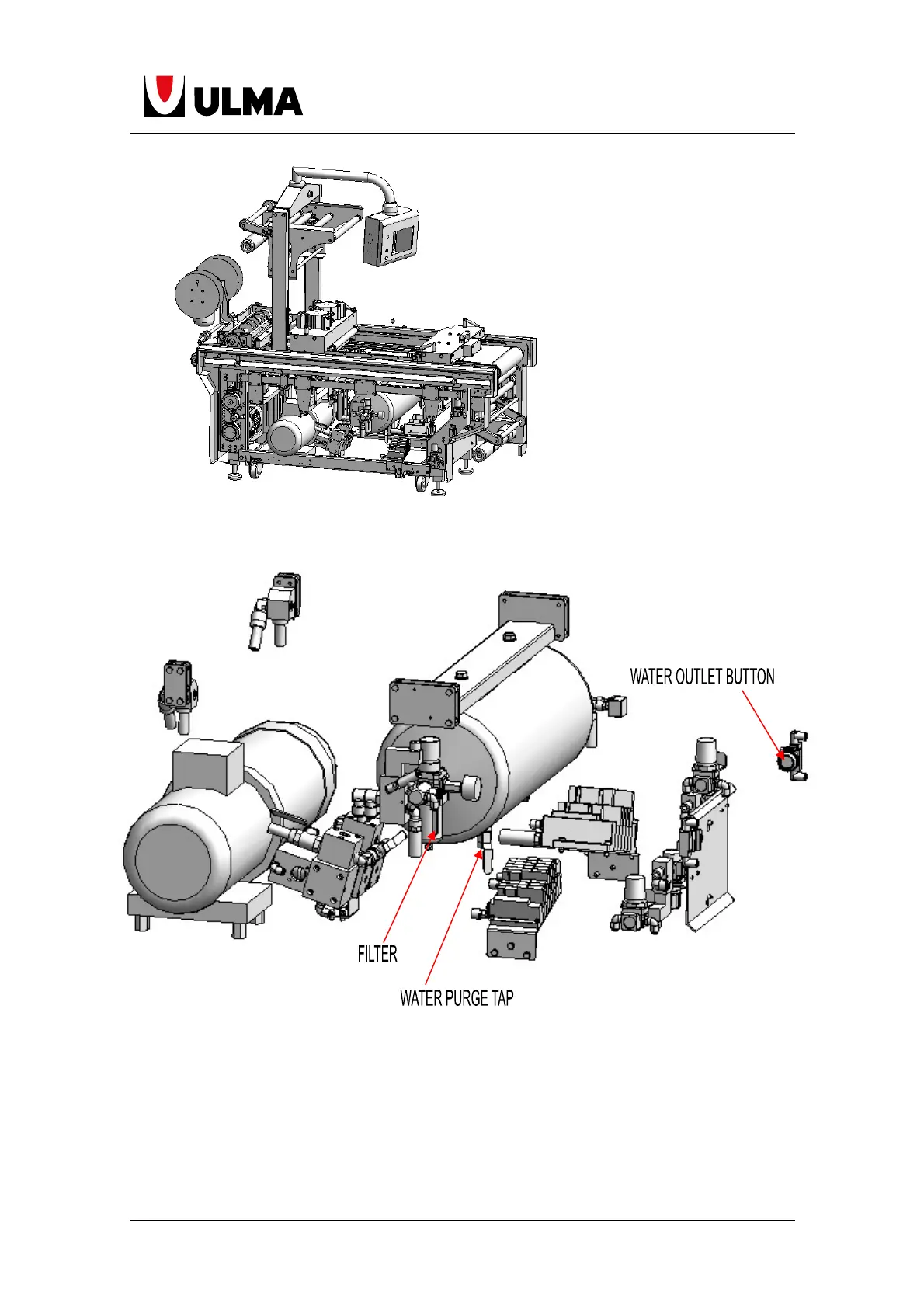 ULMA

WATER OUTLET BUTTON

FILTER

WATER PURGE TAP