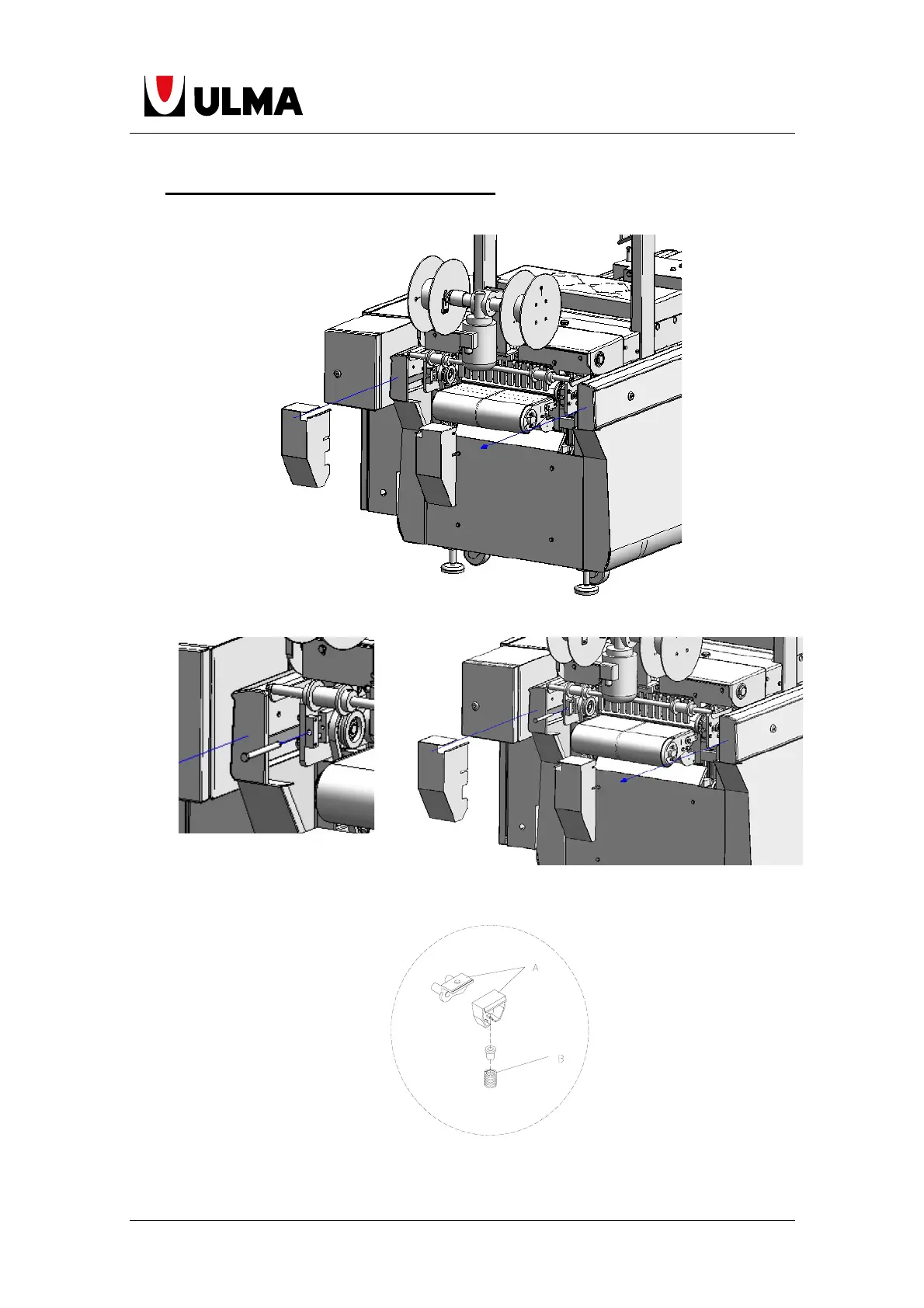 ULMA

A

B