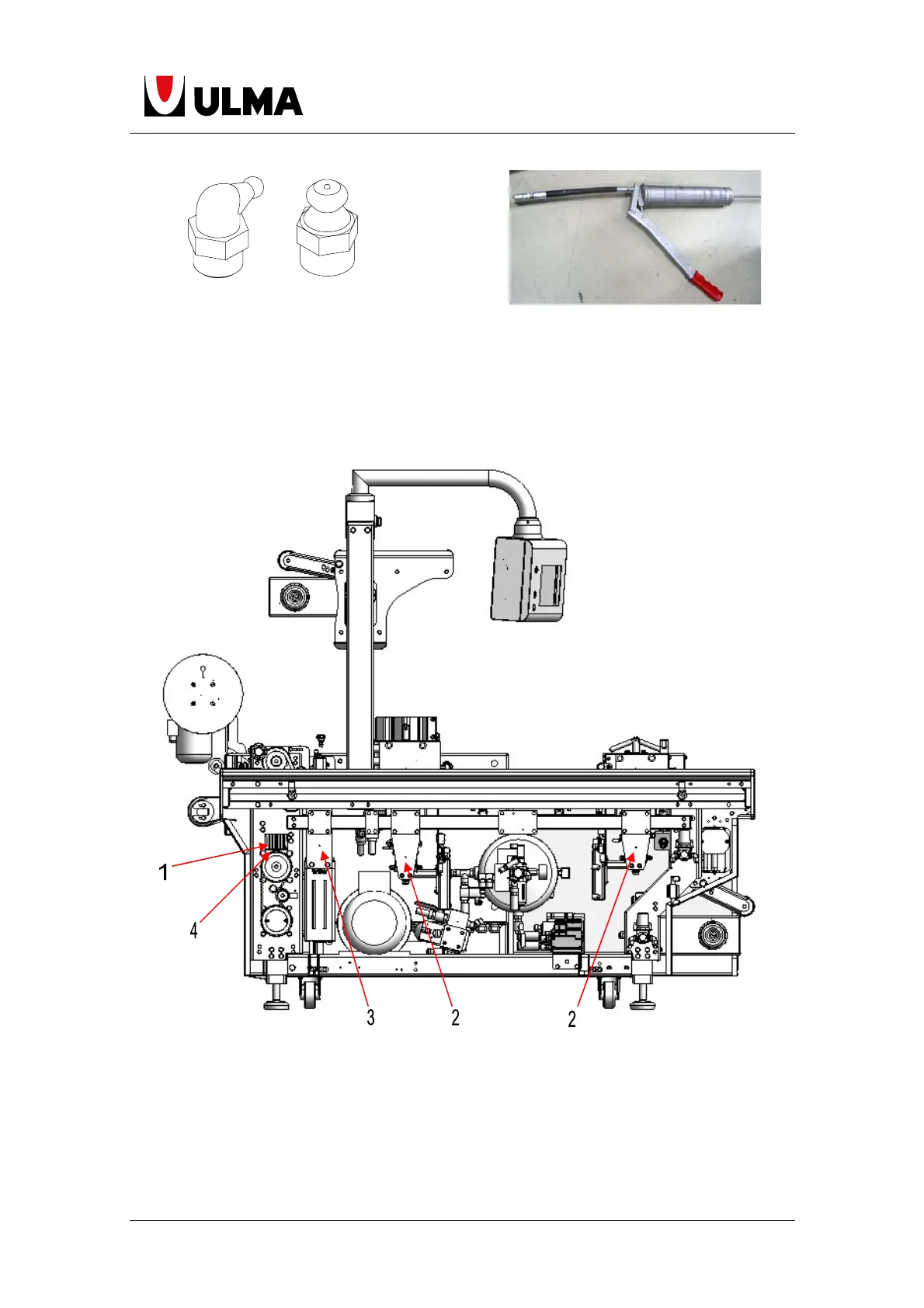 ULMA

1

4

3

2

2