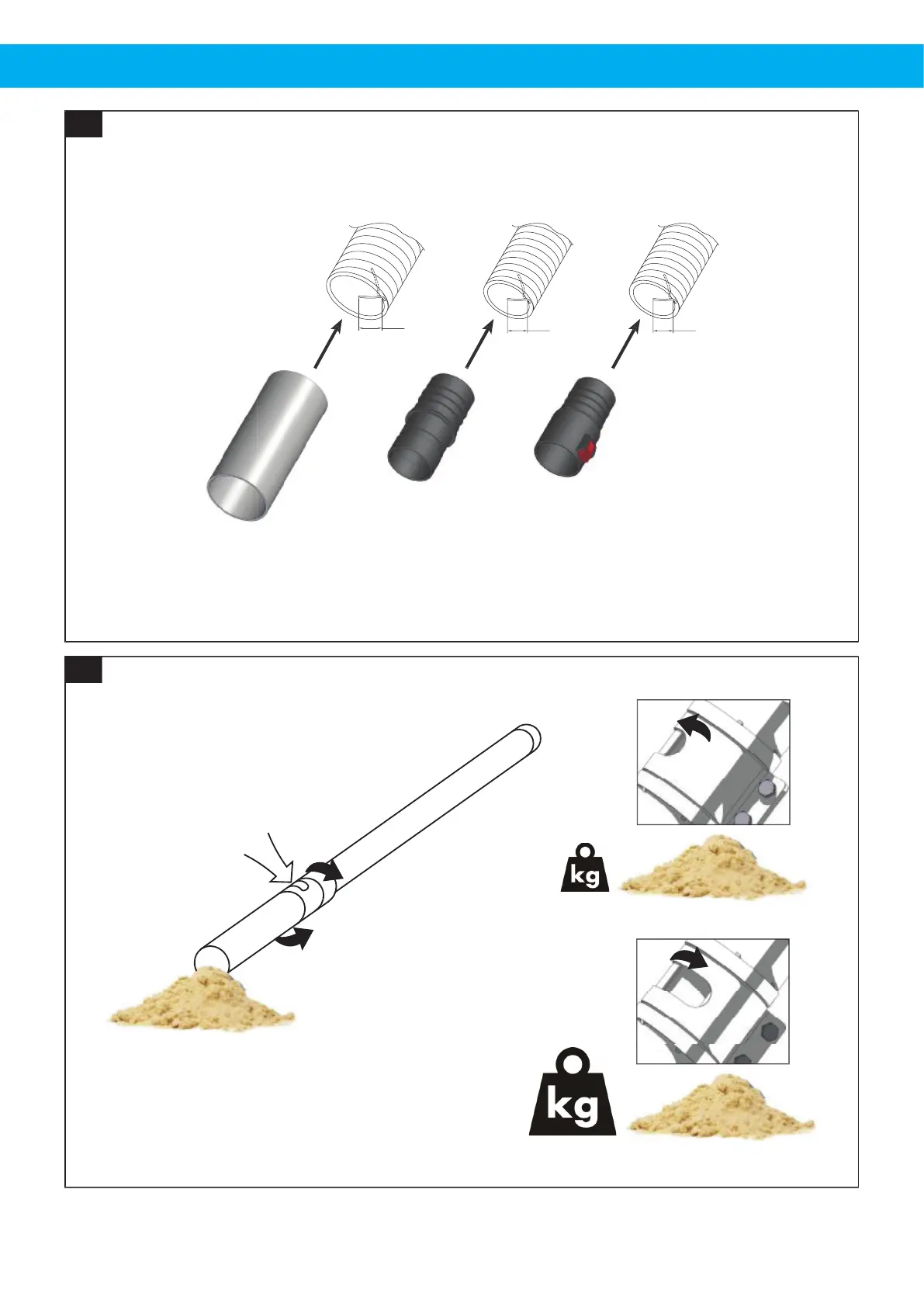 kg

kg