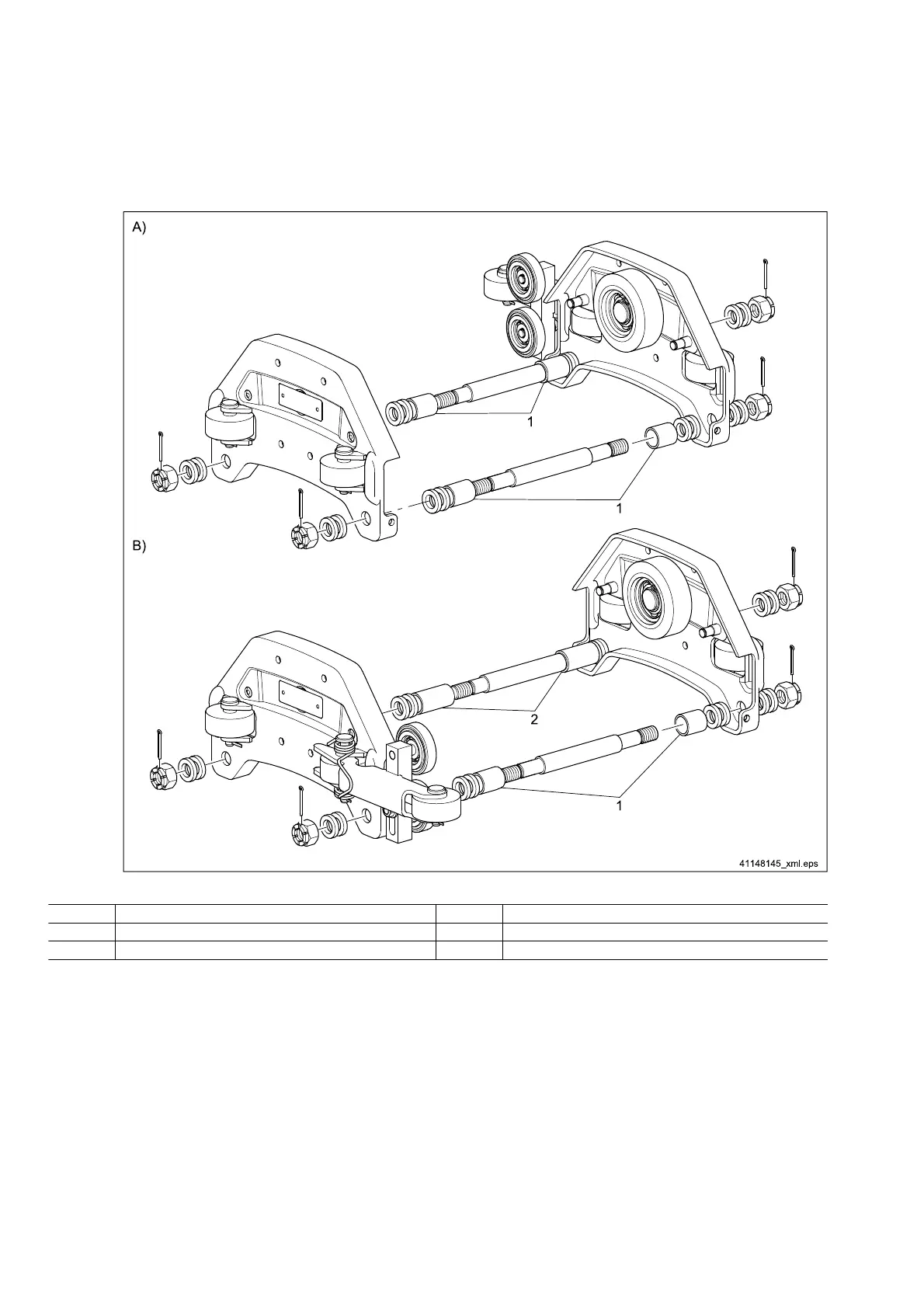 A)

1

1

B)

2

1

41148145_xml.eps