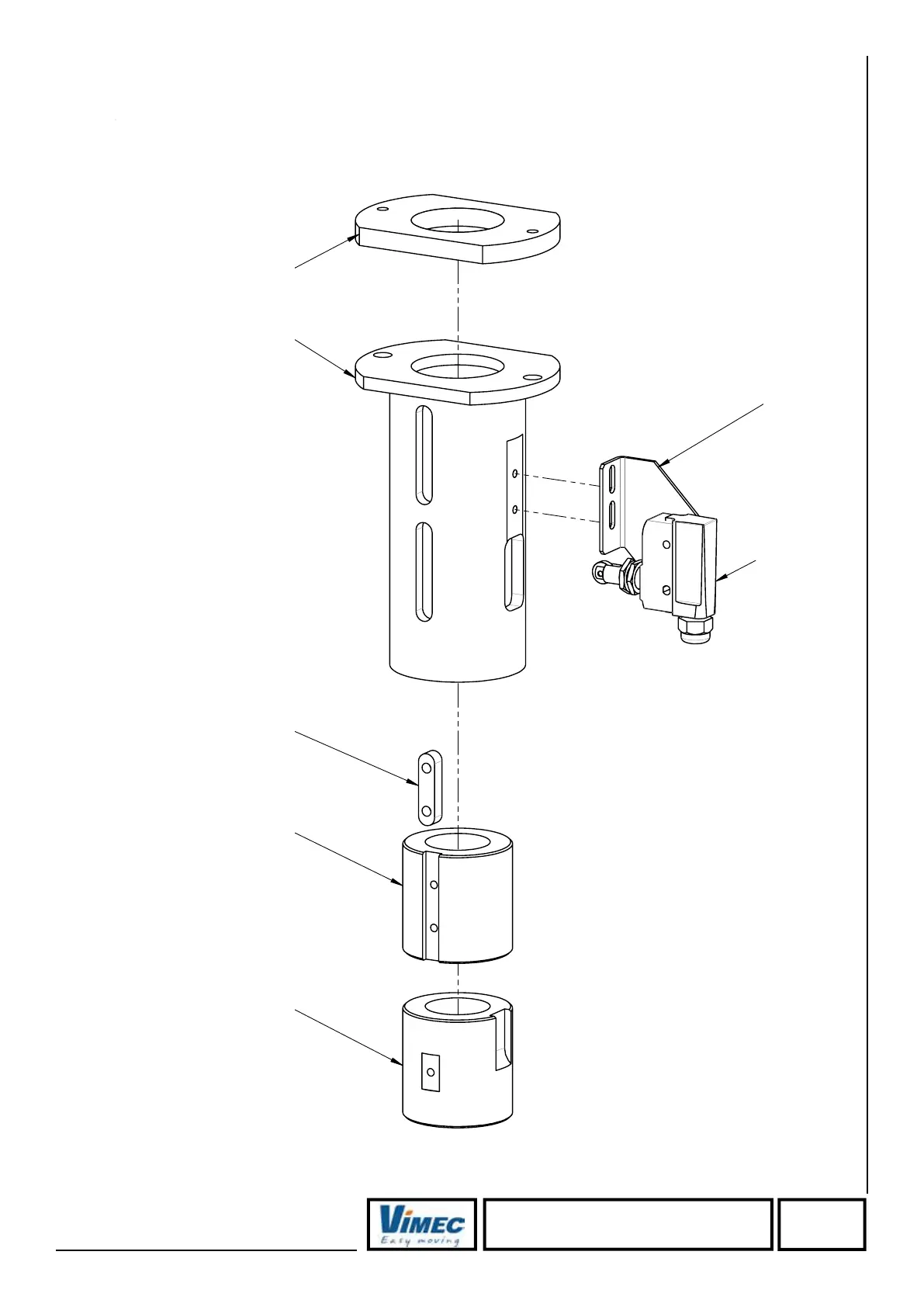 VIMEC
Easy moving