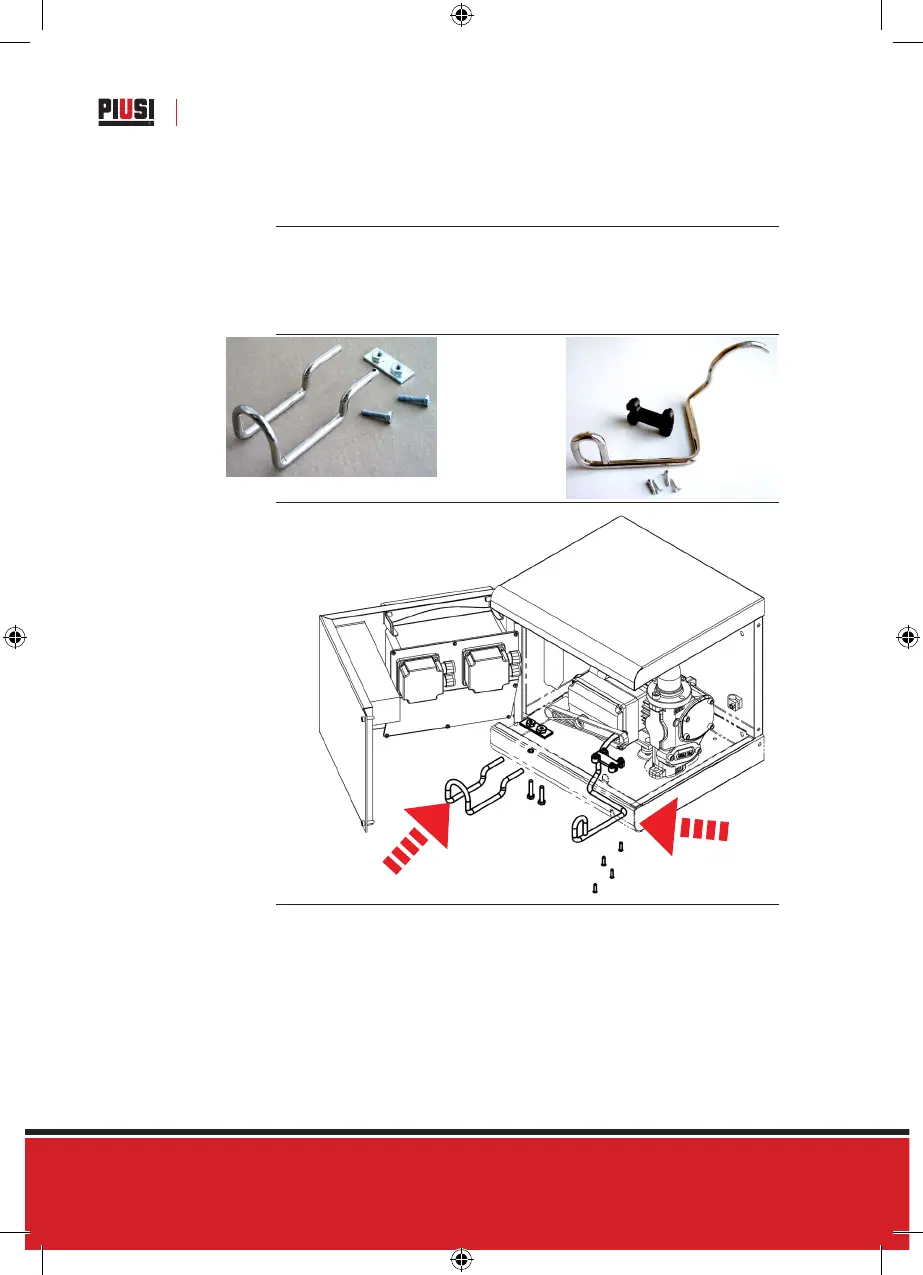 PIUSI