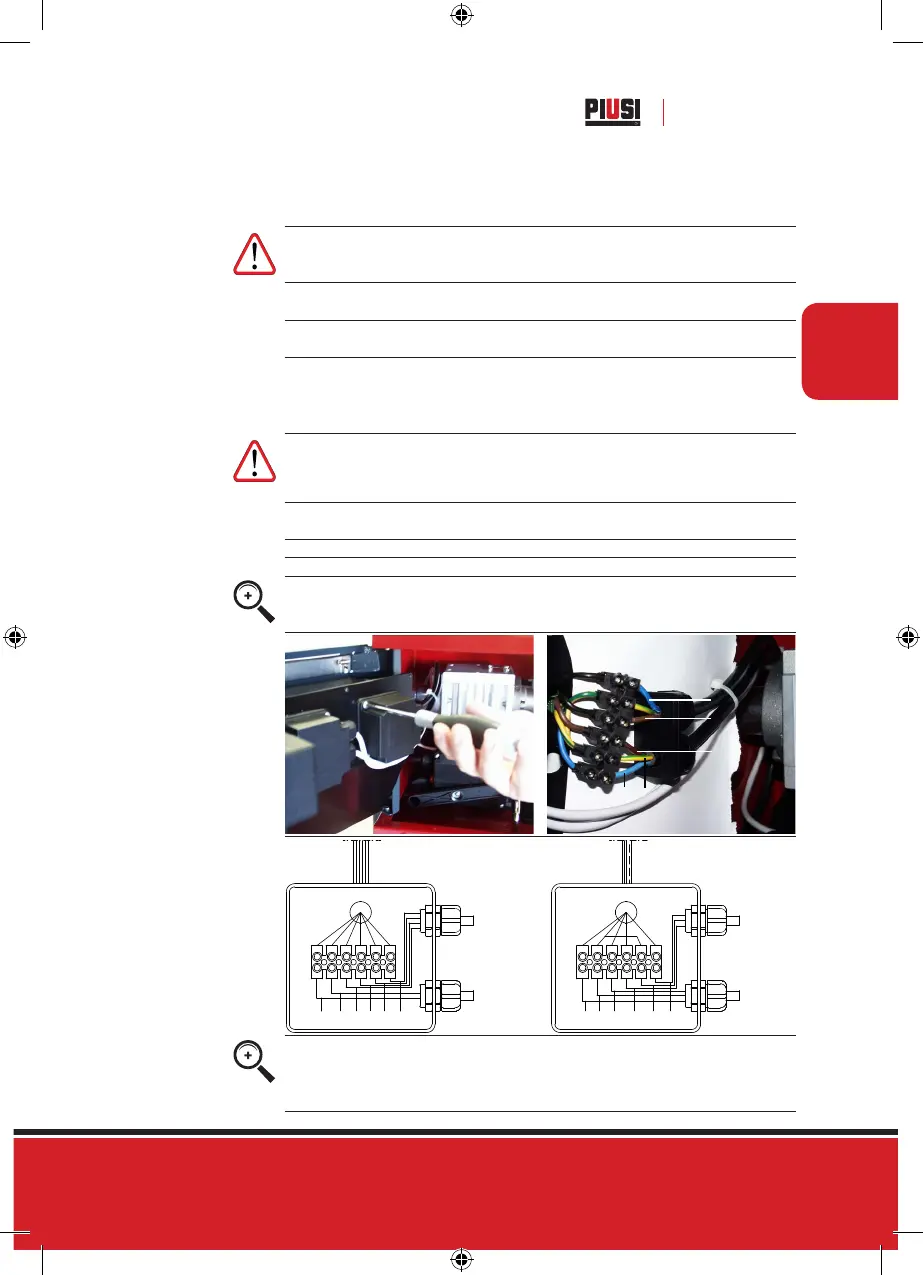 PIUSI