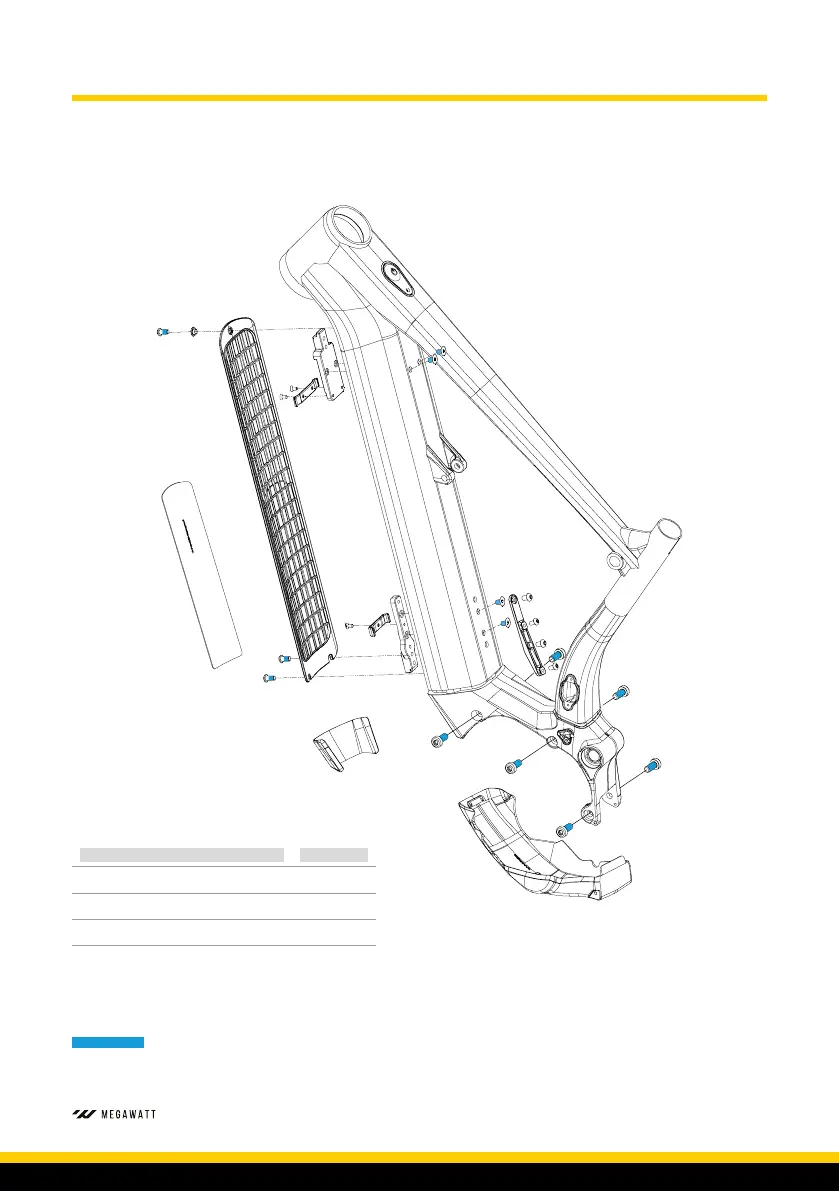 MEGAWATT