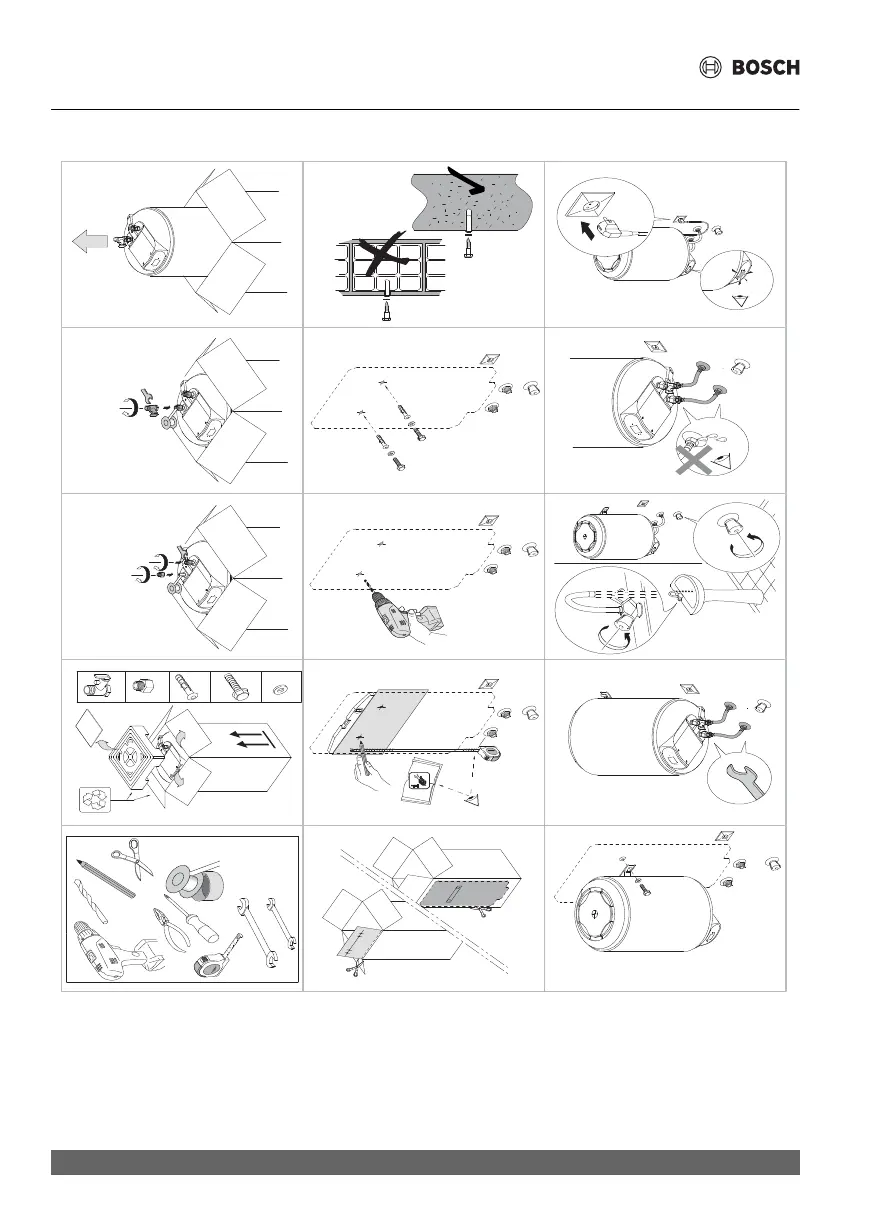 BOSCH