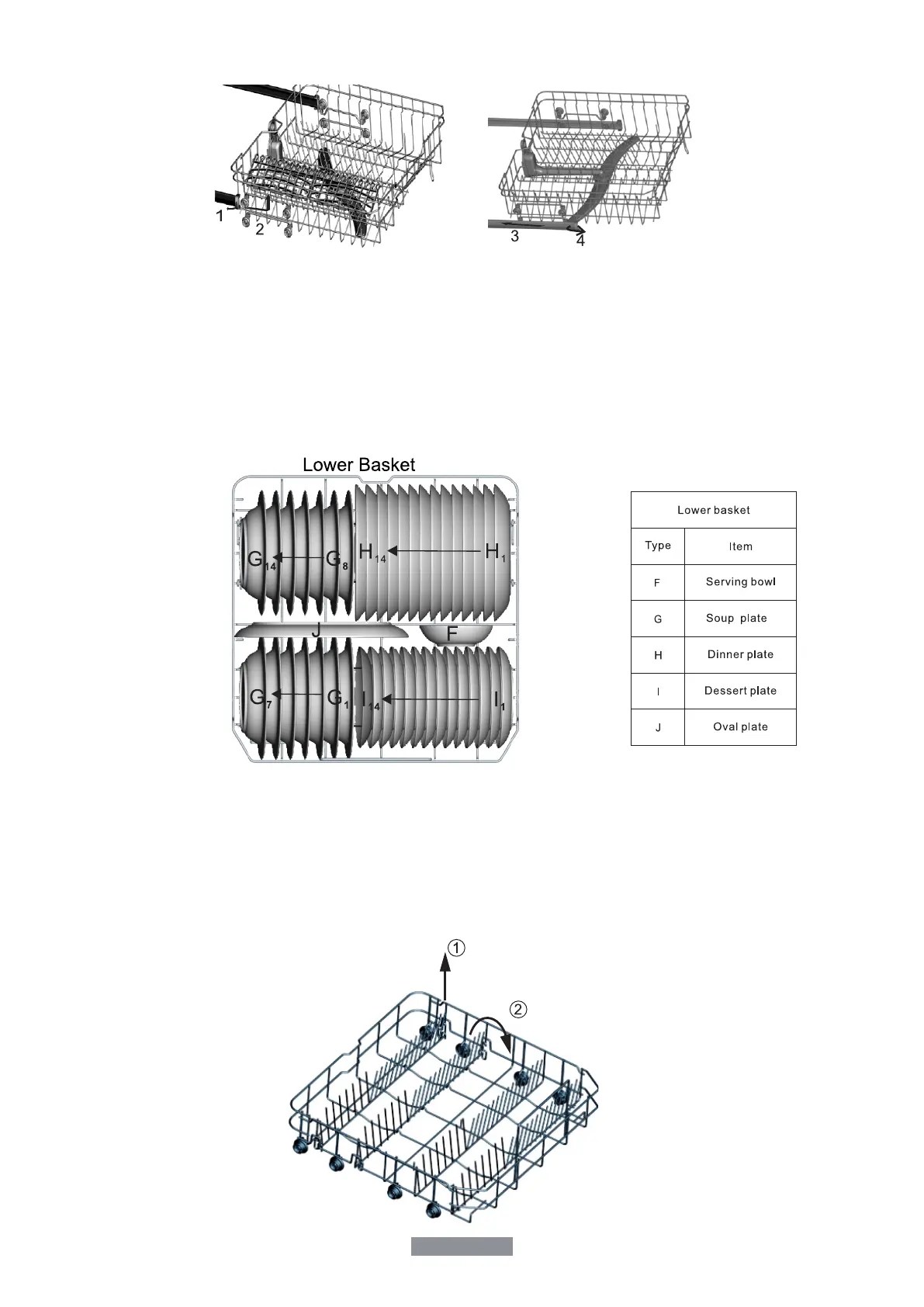 1
2
3
4

Lower Basket

$G_{14}$ $G_8$ $H_{14}$ $H_1$
J F
$G_7$ $G_1$ $I_{14}$ $I_1$

| Lower basket | |
|---|---|
| Type | Item |
| F | Serving bowl |
| G | Soup plate |
| H | Dinner plate |
| I | Dessert plate |
| J | Oval plate |

①
②