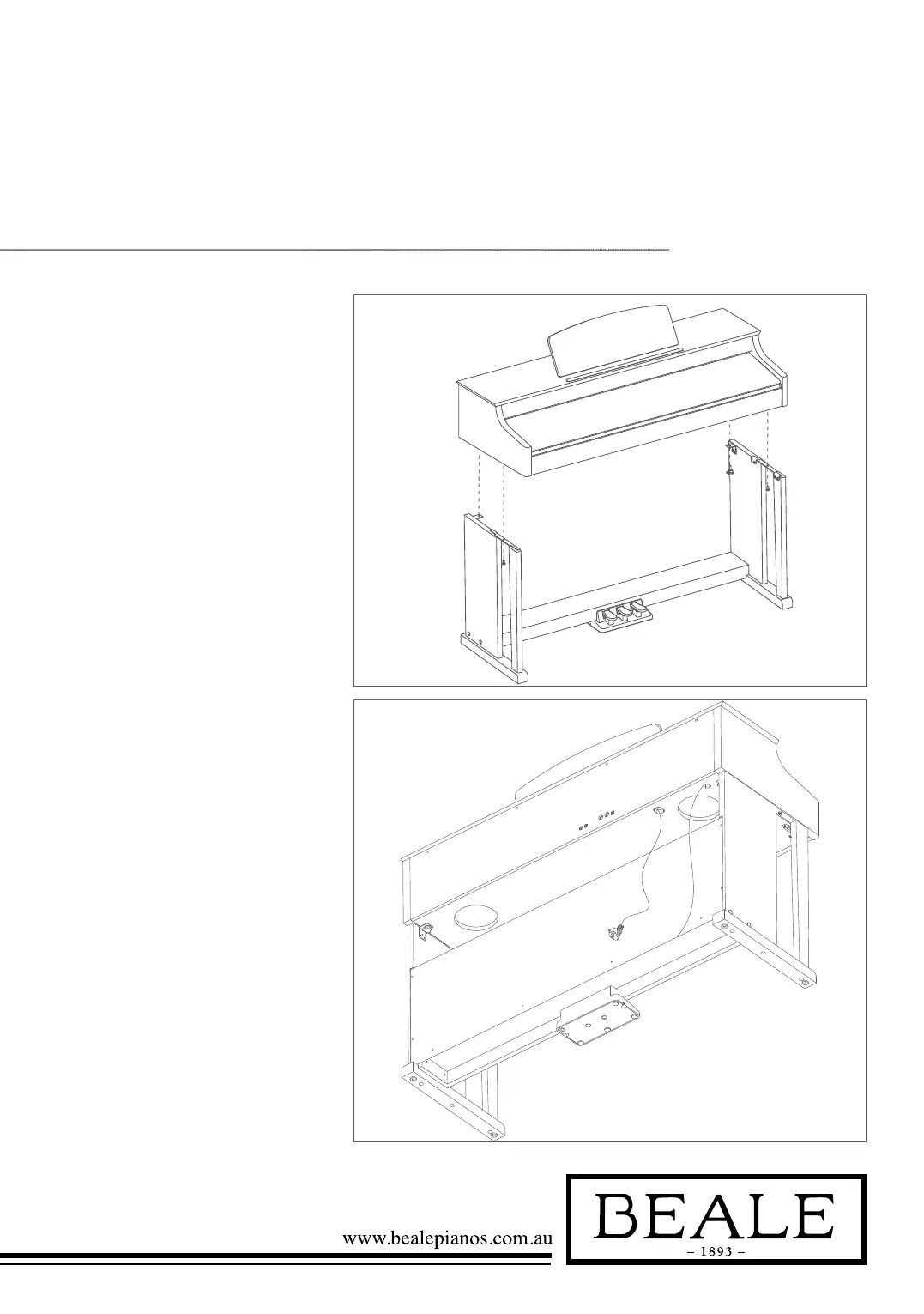 www.bealepianos.com.au

BEALE
– 1893 –