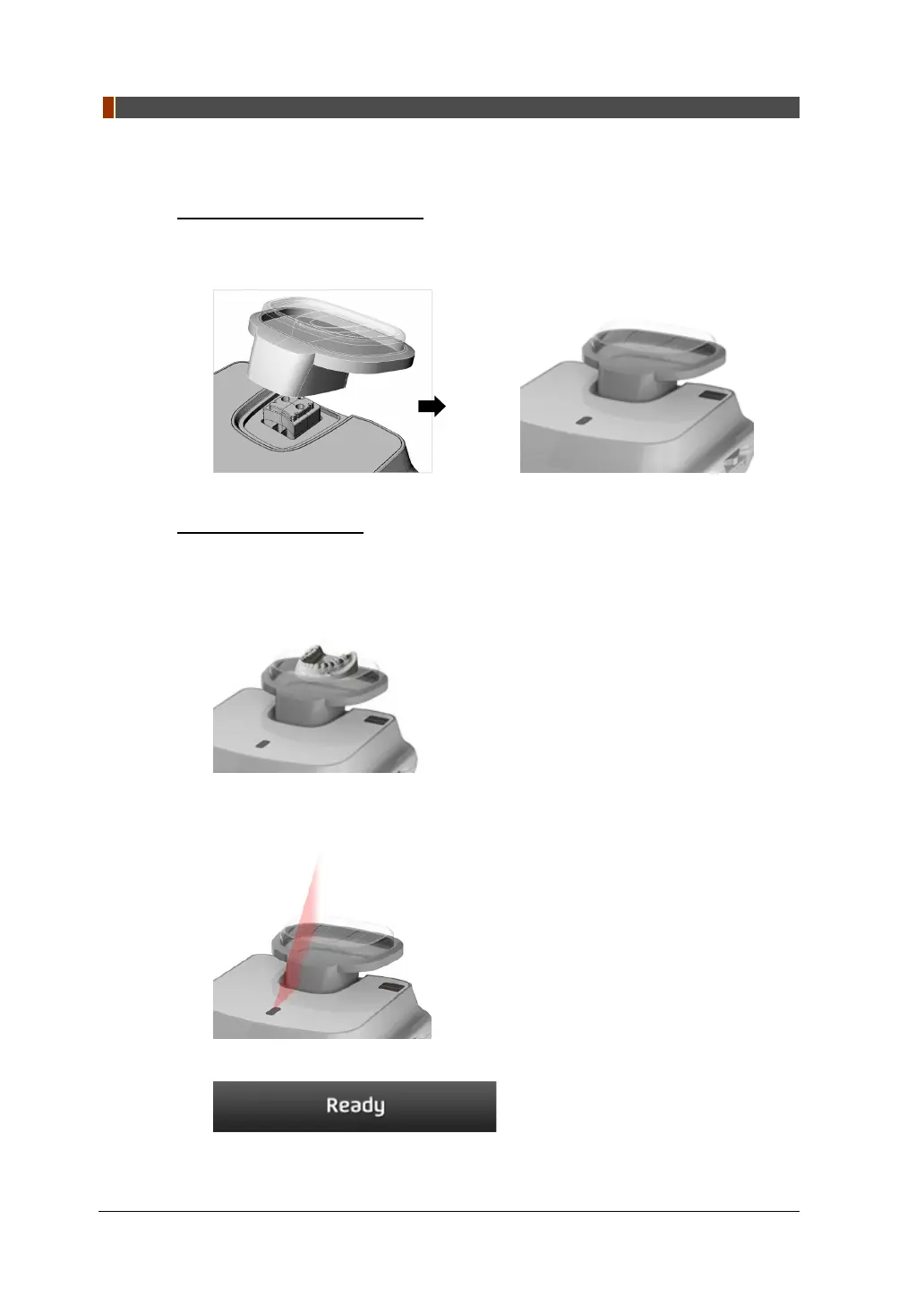 Ready