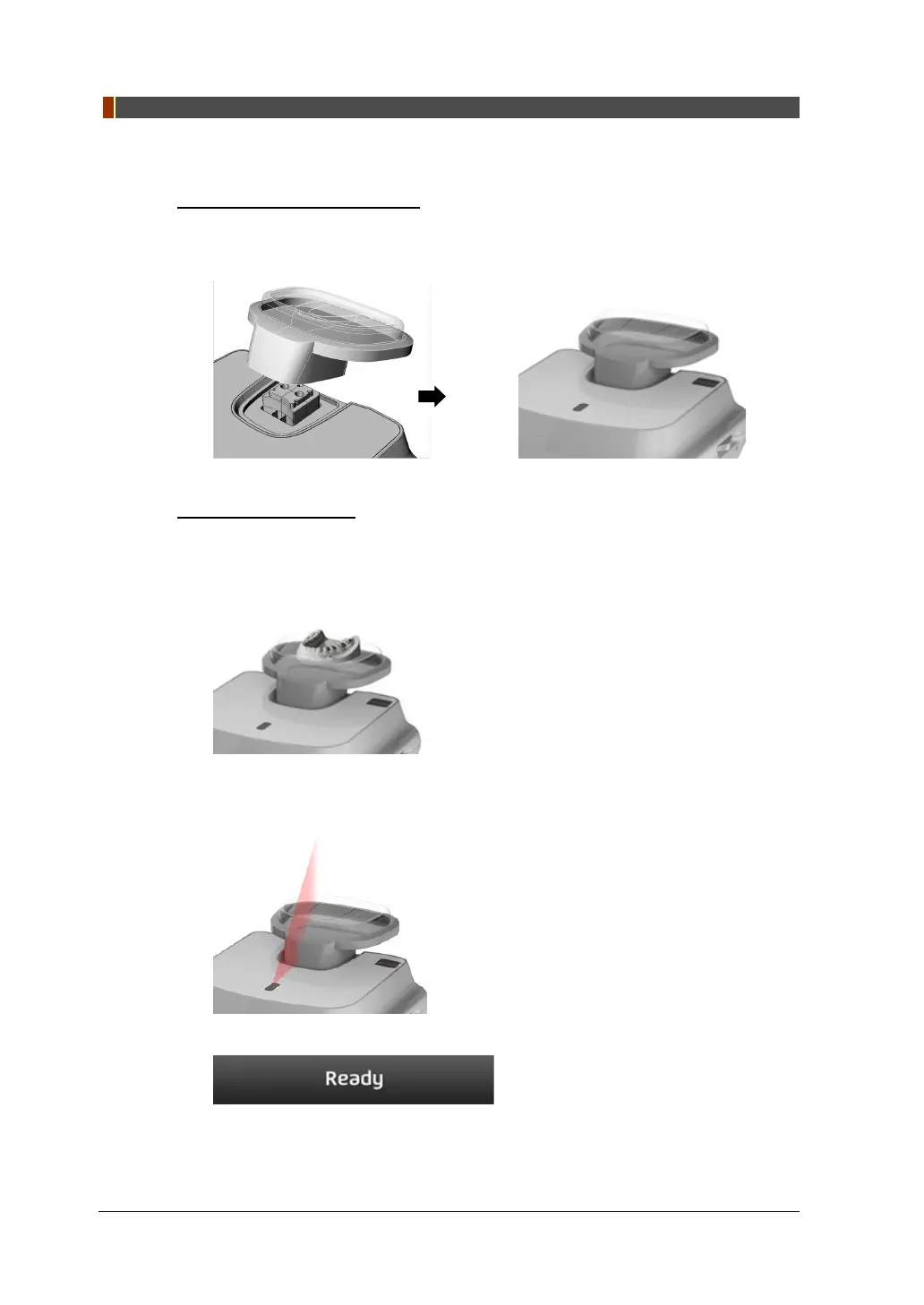 Ready