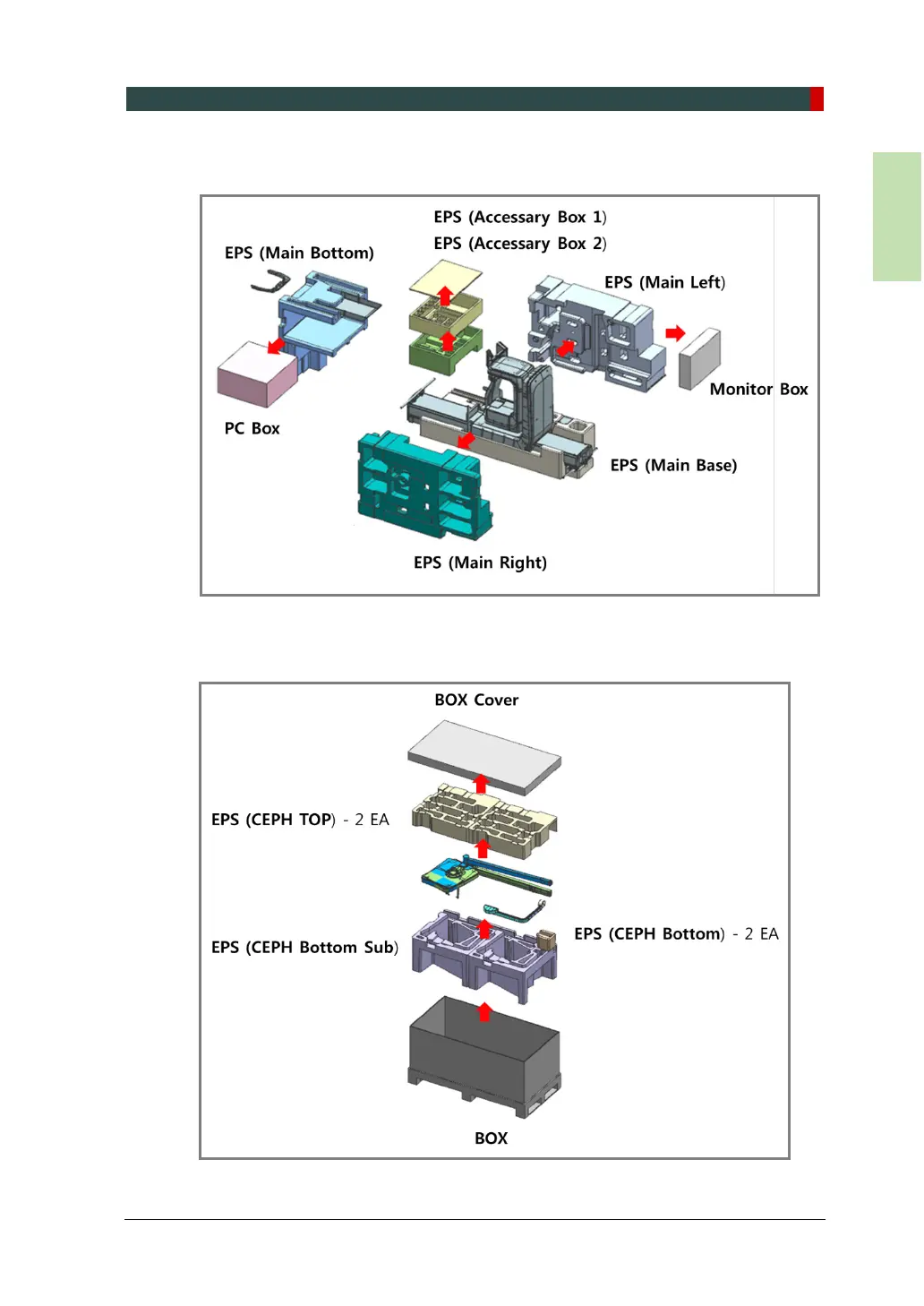 EPS (Accessary Box 1)

EPS (Accessary Box 2)

EPS (Main Bottom)

EPS (Main Left)

Monitor Box

PC Box

EPS (Main Base)

EPS (Main Right)

BOX Cover

EPS (CEPH TOP) - 2 EA

EPS (CEPH Bottom Sub)

EPS (CEPH Bottom) - 2 EA

BOX