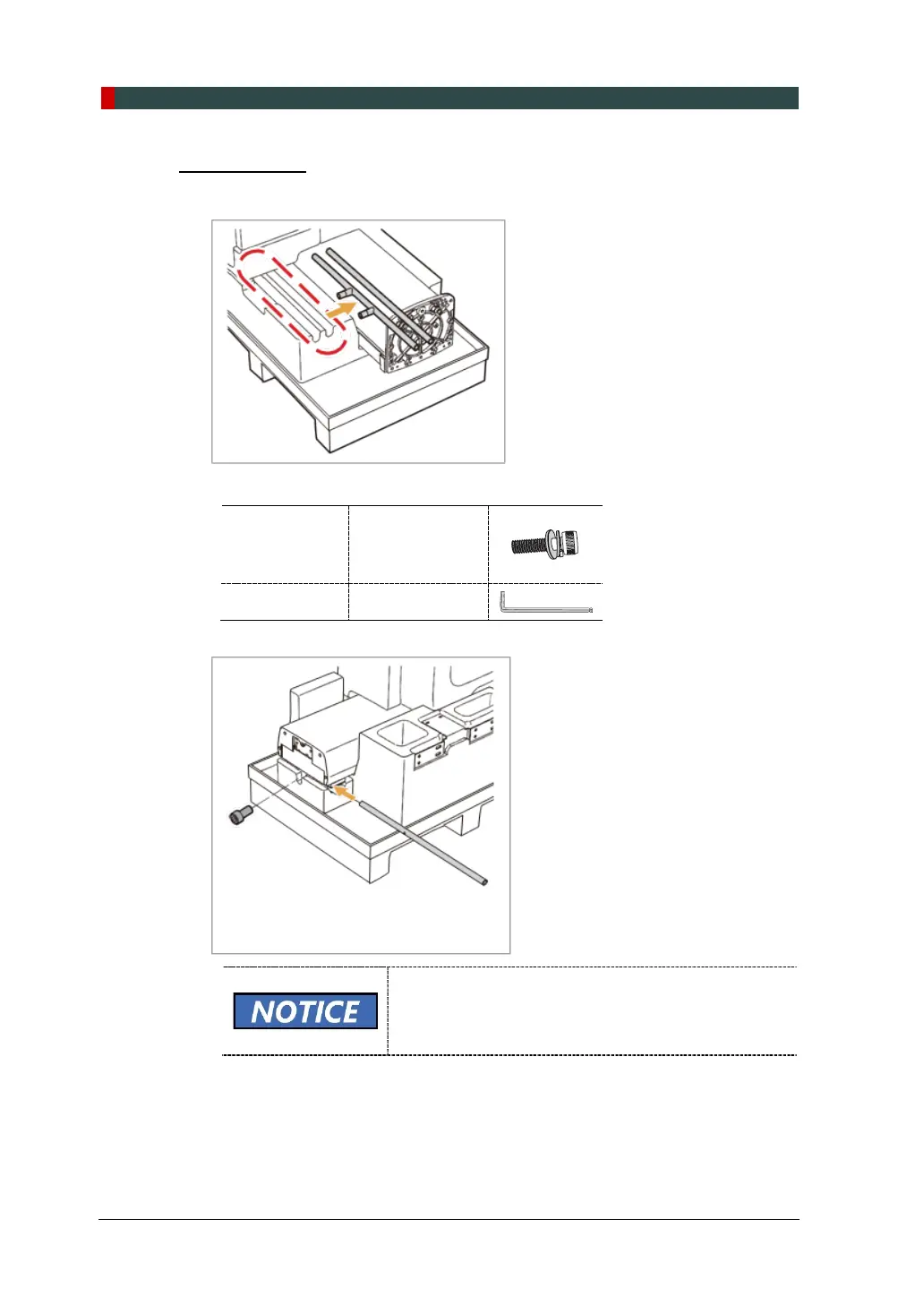 NOTICE