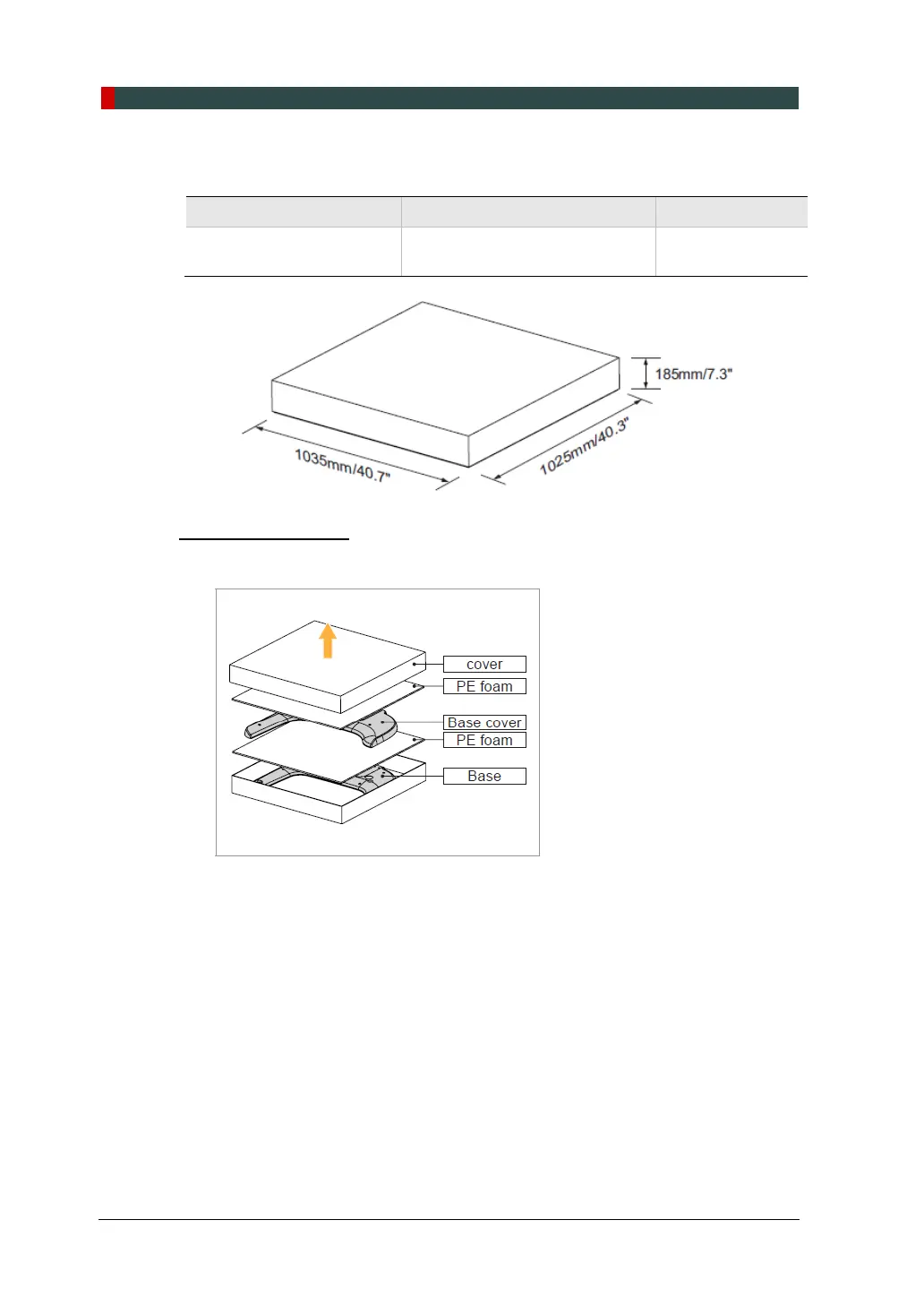 185mm/7.3"

1035mm/40.7"

1025mm/40.3"

cover

PE foam

Base cover

PE foam

Base