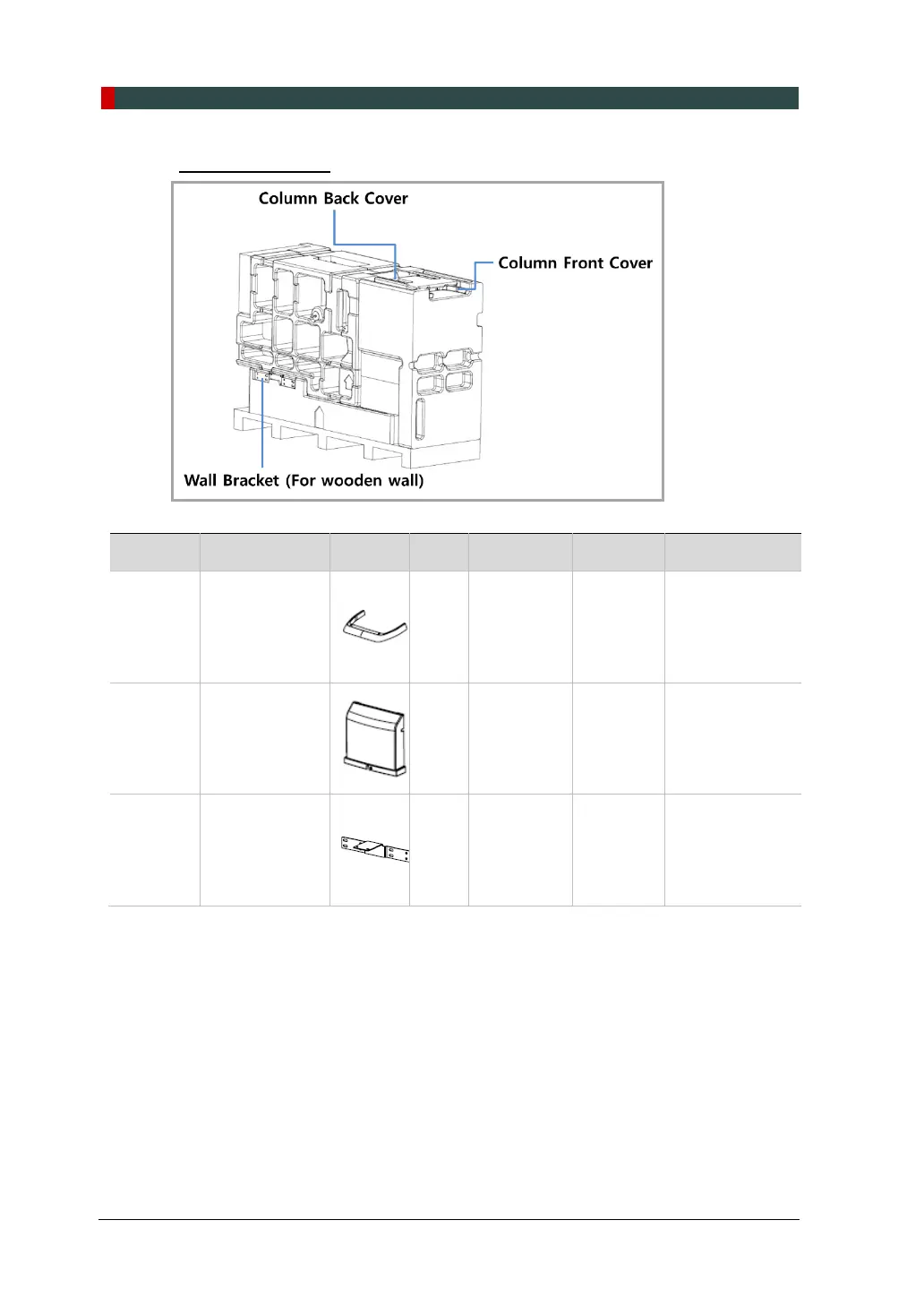 Column Back Cover

Column Front Cover

Wall Bracket (For wooden wall)