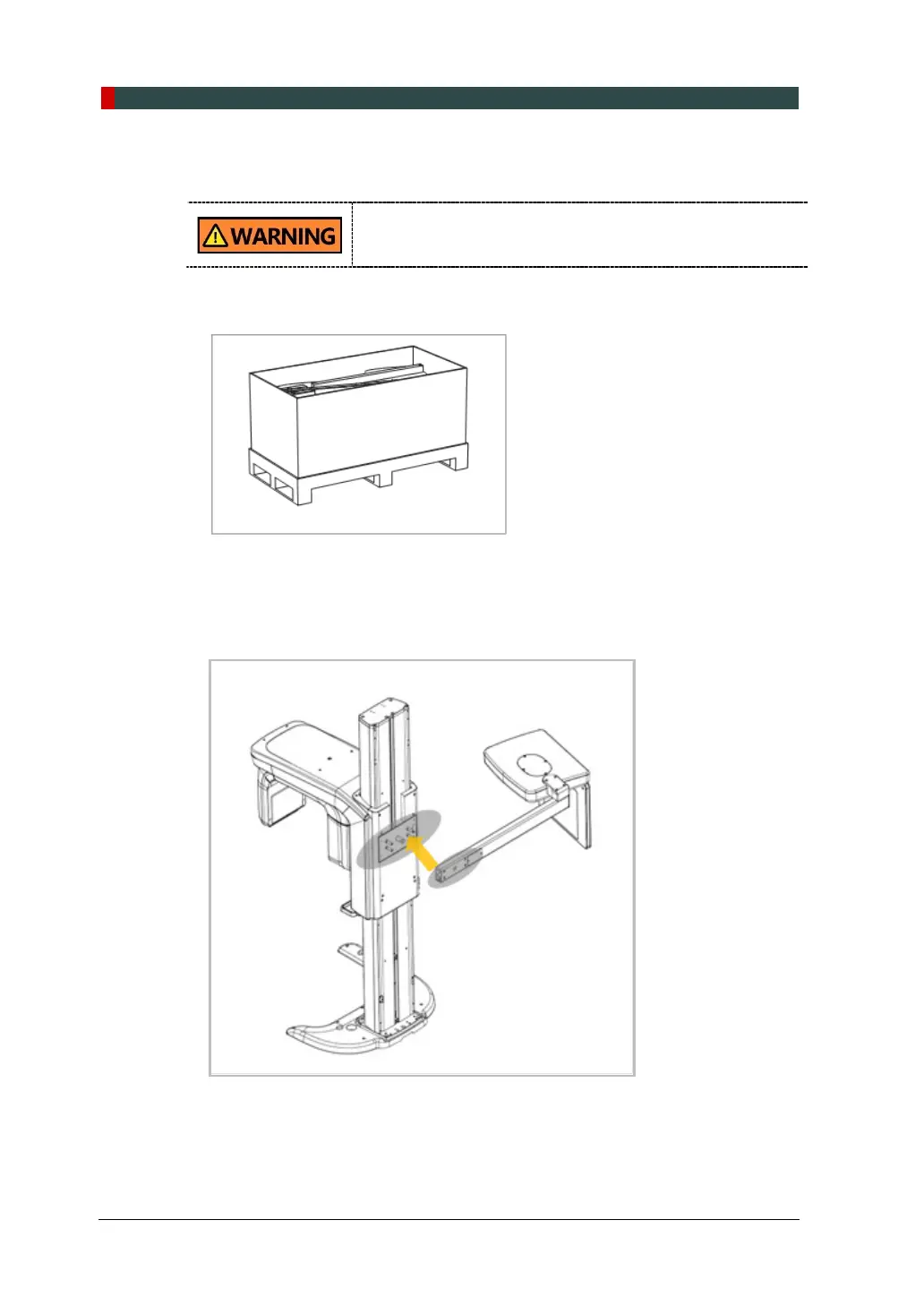 WARNING