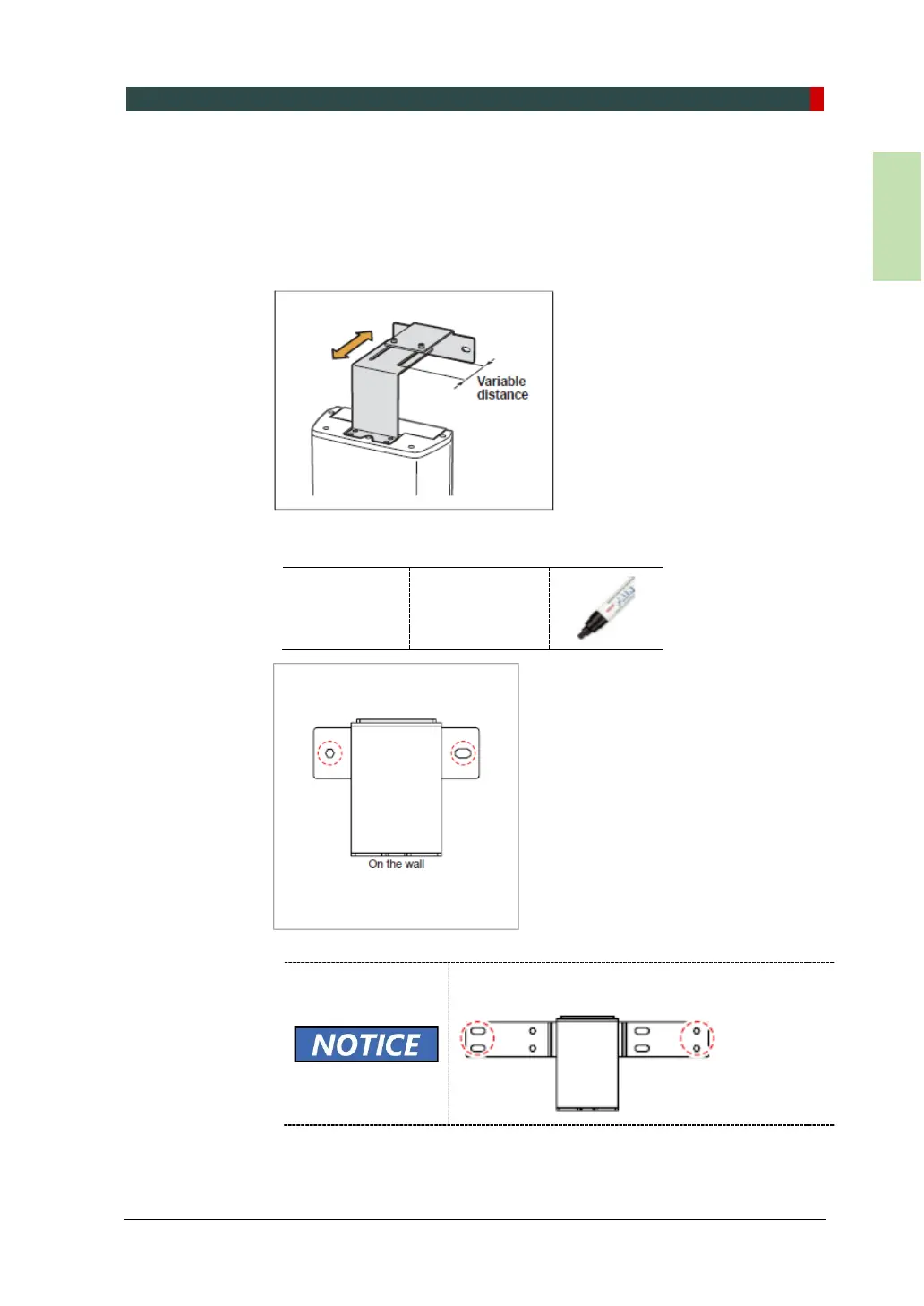 Variable distance

On the wall

NOTICE