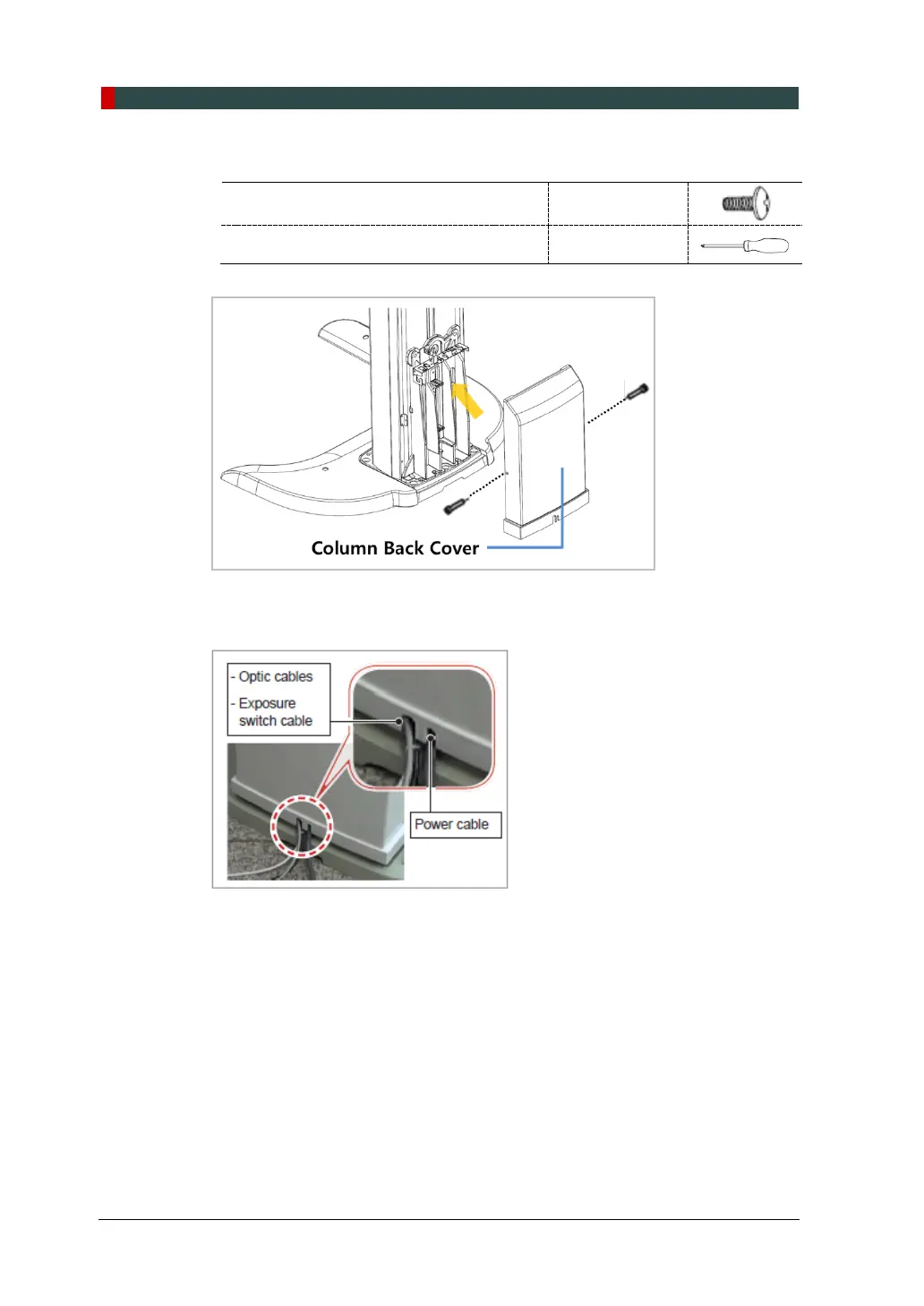 Column Back Cover

- Optic cables
- Exposure switch cable

Power cable