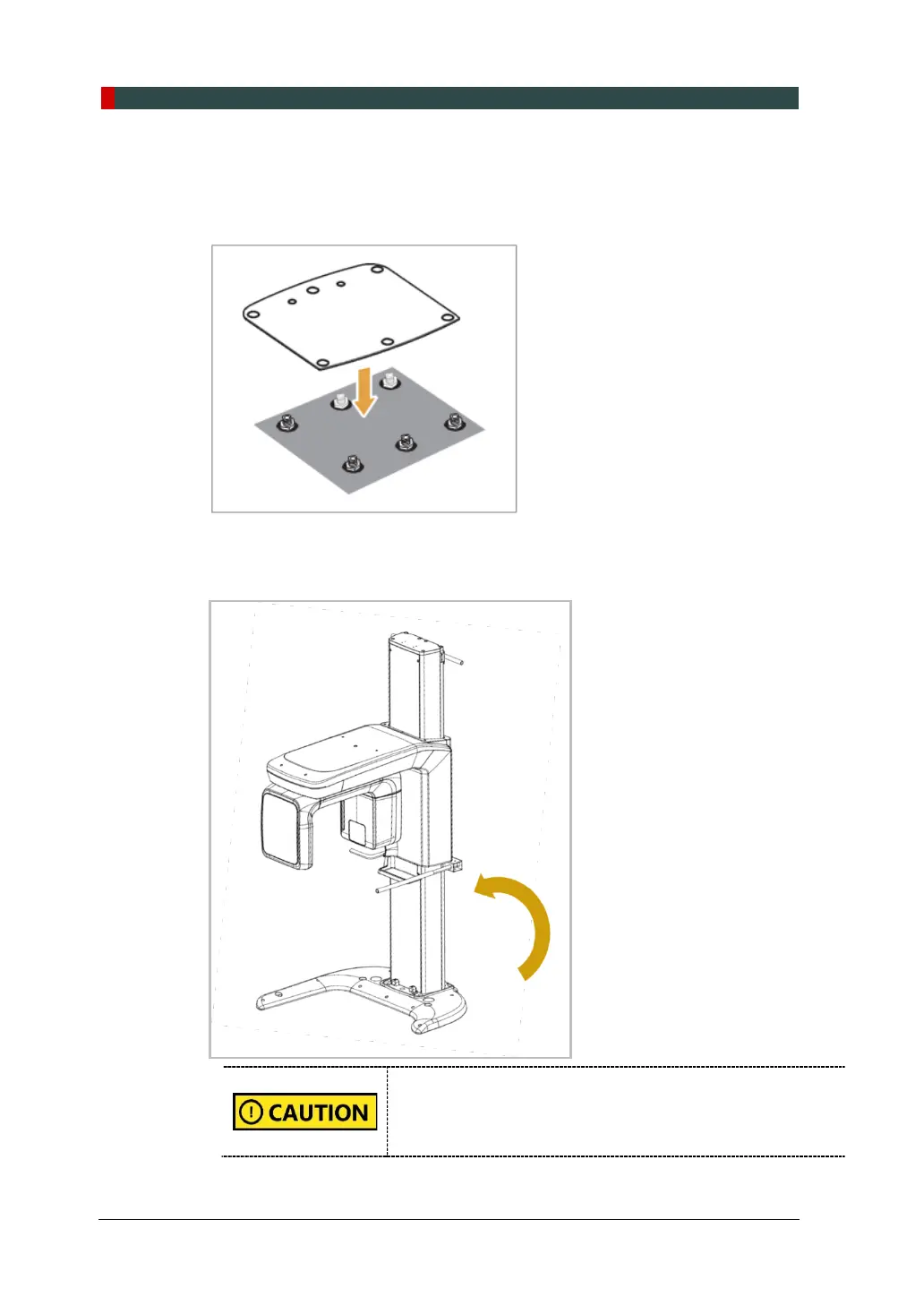 CAUTION