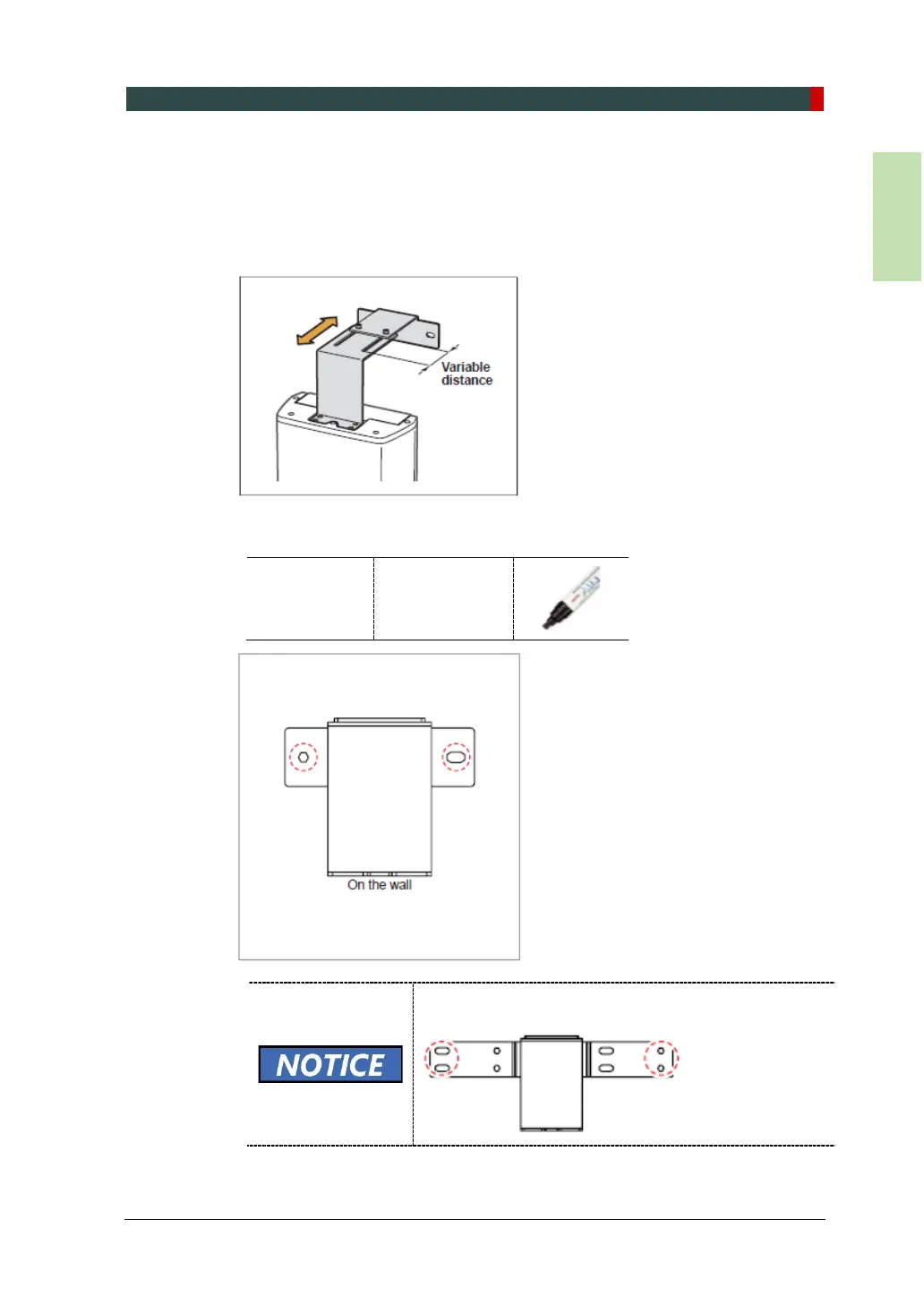 Variable distance

On the wall

NOTICE