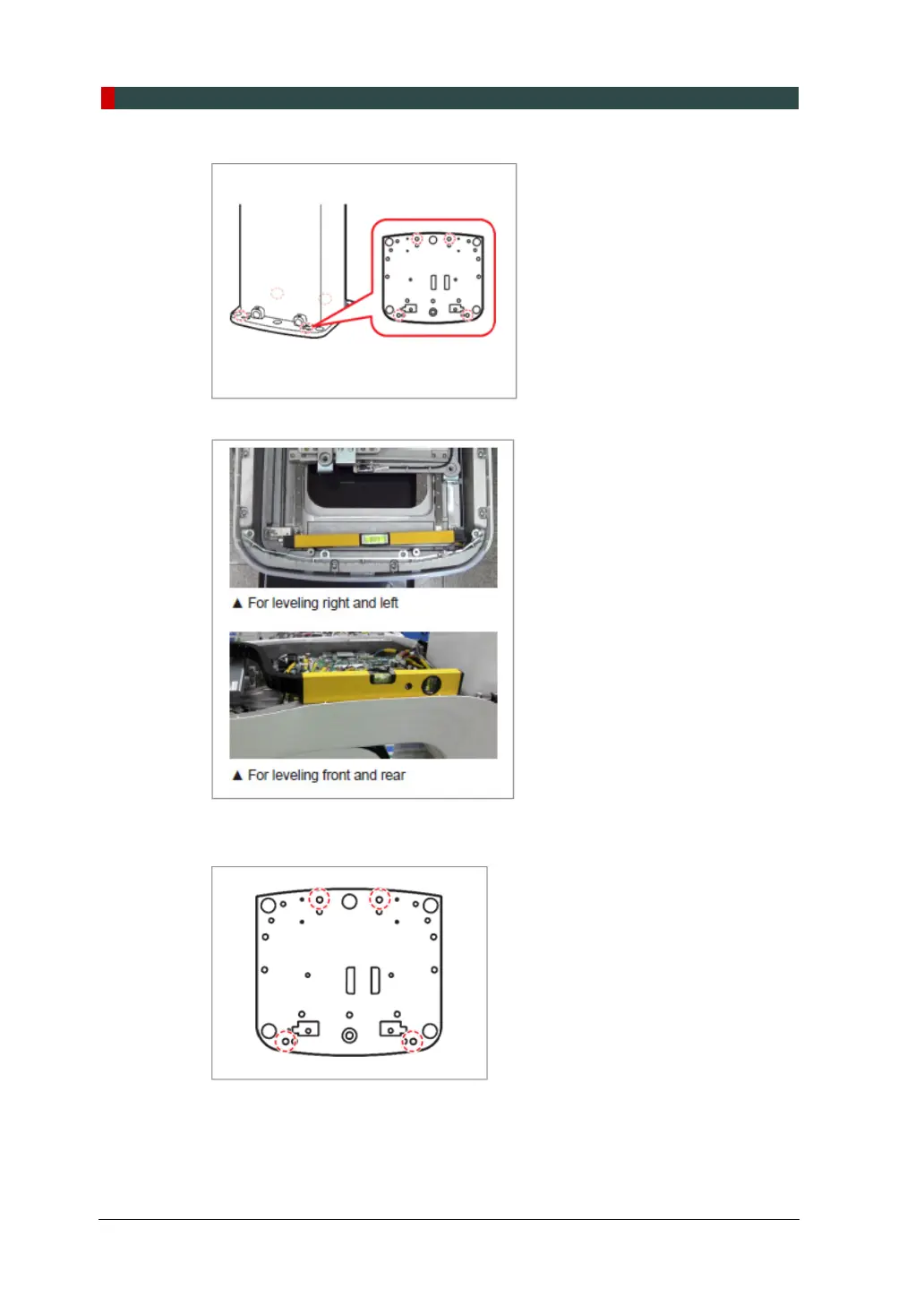 ▲ For leveling right and left

▲ For leveling front and rear